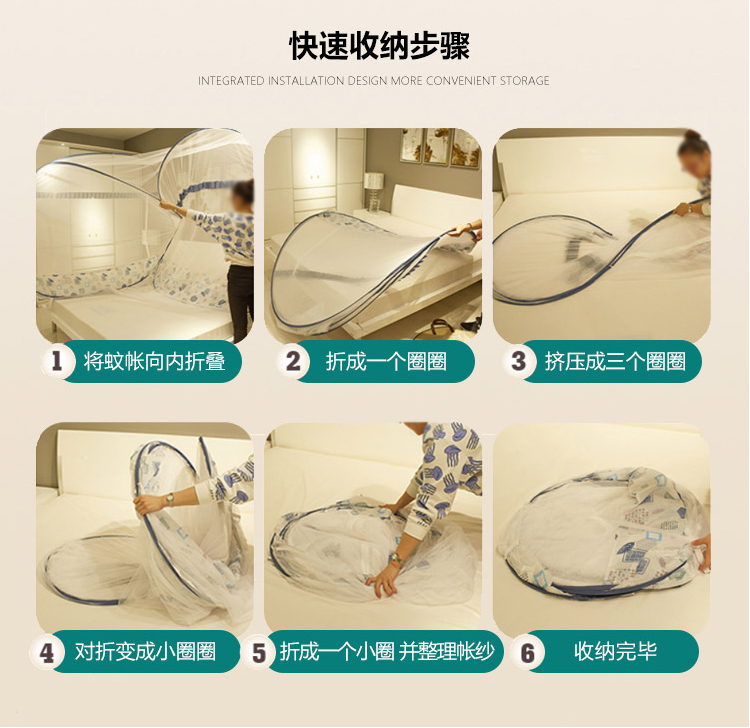 快速收纳步骤

INTEGRATED INSTALLATION DESIGN MORE CONVENIENT STORAGE

1 将蚊帐向内折叠

2 折成一个圈圈

3 挤压成三个圈圈

4 对折变成小圈圈

5 折成一个小圈 并整理帐纱

6 收纳完毕