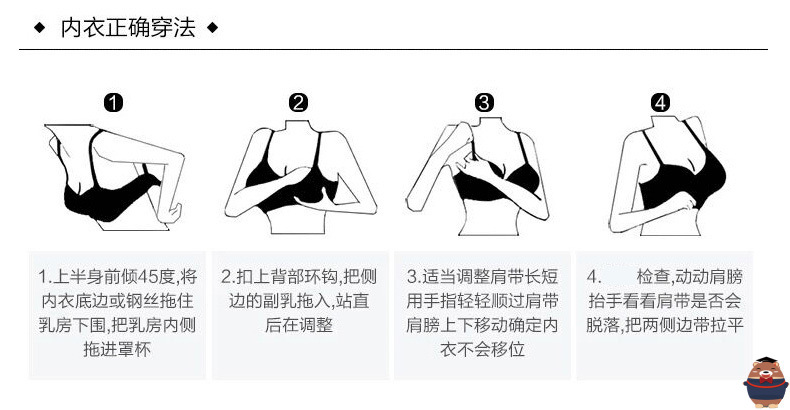 ◆ 内衣正确穿法 ◆

1

2

3

4

1.上半身前倾45度,将内衣底边或钢丝拖住乳房下围,把乳房内侧拖进罩杯

2.扣上背部环钩,把侧边的副乳拖入,站直后在调整

3.适当调整肩带长短用手指轻轻顺过肩带肩膀上下移动确定内衣不会移位

4. 检查,动动肩膀抬手看看肩带是否会脱落,把两侧边带拉平