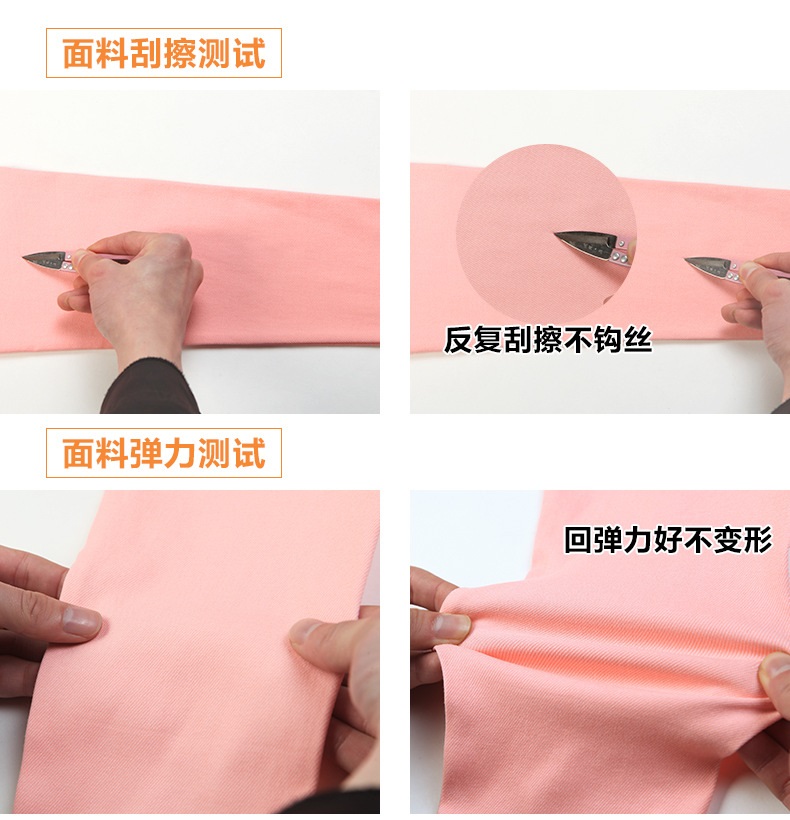 面料刮擦测试

反复刮擦不钩丝

面料弹力测试

回弹力好不变形