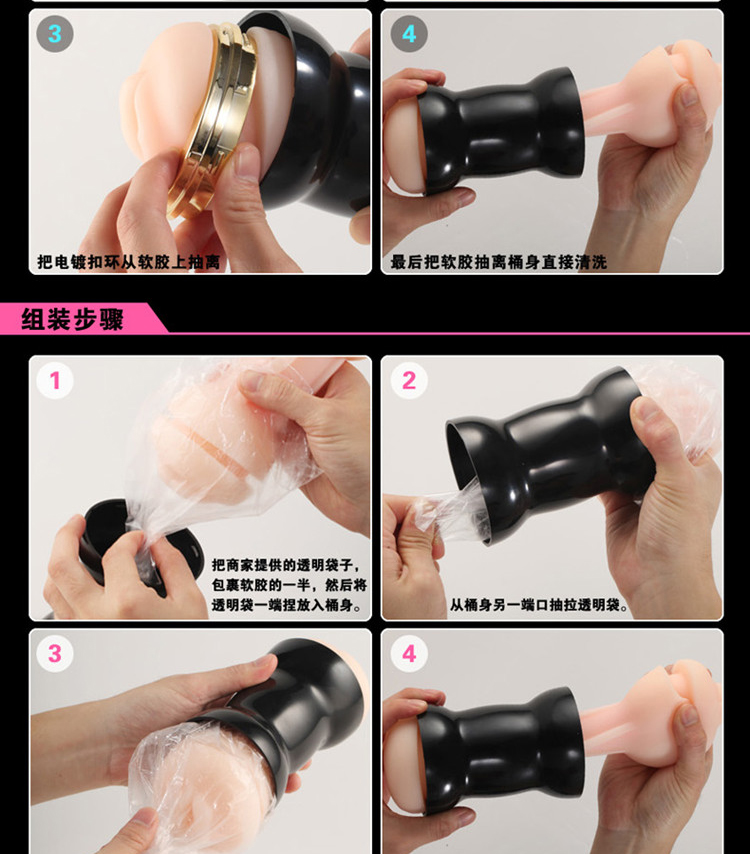 3

把电镀扣环从软胶上抽离

4

最后把软胶抽离桶身直接清洗

组装步骤

1

把商家提供的透明袋子，包裹软胶的一半，然后将透明袋一端捏放入桶身。

2

从桶身另一端口抽拉透明袋。

3

4