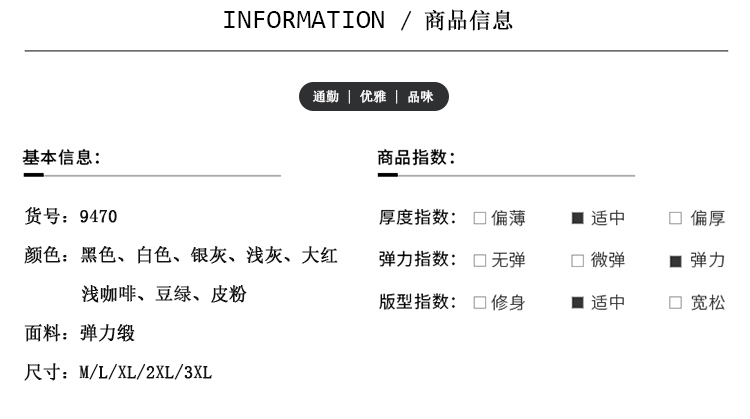 INFORMATION / 商品信息

通勤 | 优雅 | 品味

基本信息:

货号：9470

颜色：黑色、白色、银灰、浅灰、大红 浅咖啡、豆绿、皮粉

面料：弹力缎

尺寸：M/L/XL/2XL/3XL

商品指数:

厚度指数: □ 偏薄 ■ 适中 □ 偏厚

弹力指数: □ 无弹 □ 微弹 ■ 弹力

版型指数: □ 修身 ■ 适中 □ 宽松