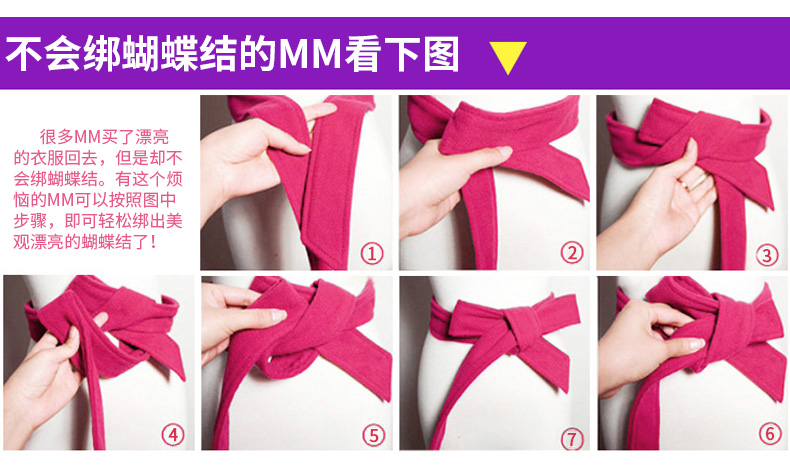 不会绑蝴蝶结的MM看下图

很多MM买了漂亮的衣服回去，但是却不会绑蝴蝶结。有这个烦恼的MM可以按照图中步骤，即可轻松绑出美观漂亮的蝴蝶结了！

①

②

③

④

⑤

⑦

⑥