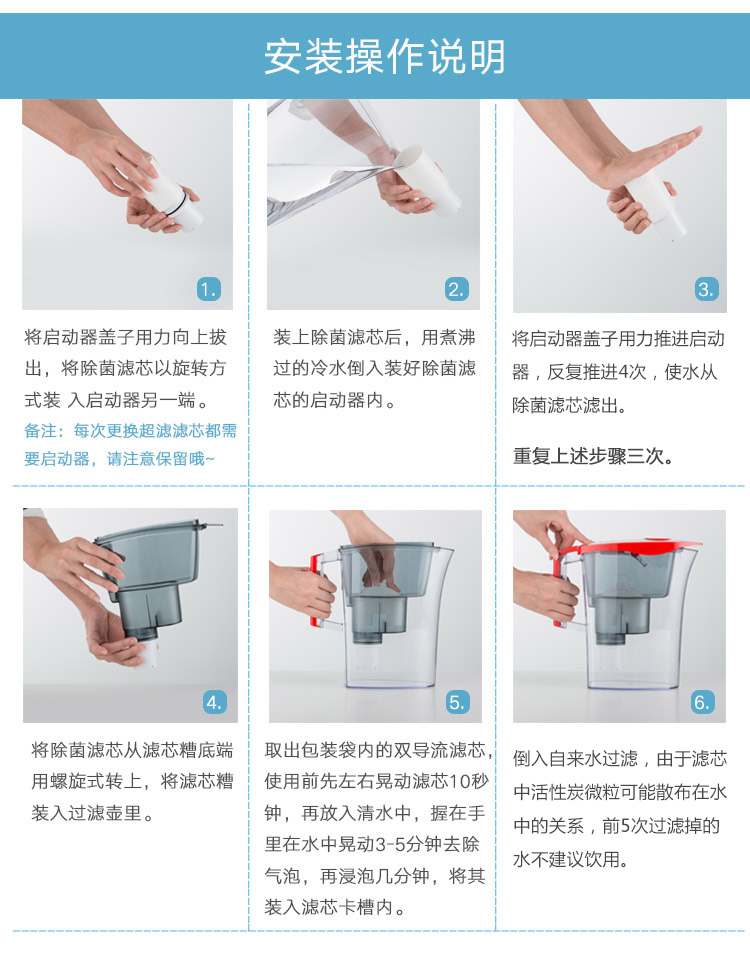 安装操作说明

1.

将启动器盖子用力向上拔出，将除菌滤芯以旋转方式装 入启动器另一端。

备注：每次更换超滤滤芯都需要启动器，请注意保留哦~

2.

装上除菌滤芯后，用煮沸过的冷水倒入装好除菌滤芯的启动器内。

3.

将启动器盖子用力推进启动器，反复推进4次，使水从除菌滤芯滤出。

重复上述步骤三次。

4.

将除菌滤芯从滤芯槽底端用螺旋式转上，将滤芯槽装入过滤壶里。

5.

取出包装袋内的双导流滤芯，使用前先左右晃动滤芯10秒钟，再放入清水中，握在手里在水中晃动3-5分钟去除气泡，再浸泡几分钟，将其装入滤芯卡槽内。

6.

倒入自来水过滤，由于滤芯中活性炭微粒可能散布在水中的关系，前5次过滤掉的水不建议饮用。