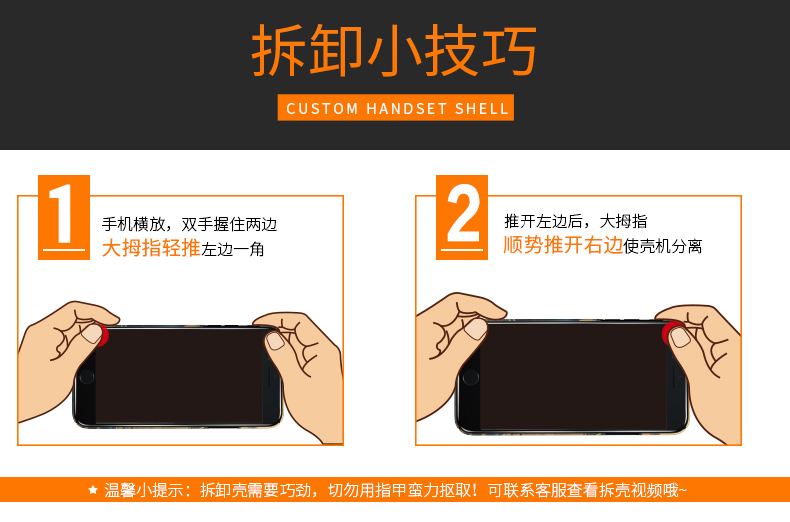 拆卸小技巧

CUSTOM HANDSET SHELL

1

手机横放，双手握住两边
大拇指轻推左边一角

2

推开左边后，大拇指
顺势推开右边使壳机分离

★ 温馨小提示：拆卸壳需要巧劲，切勿用指甲蛮力抠取！可联系客服查看拆壳视频哦~