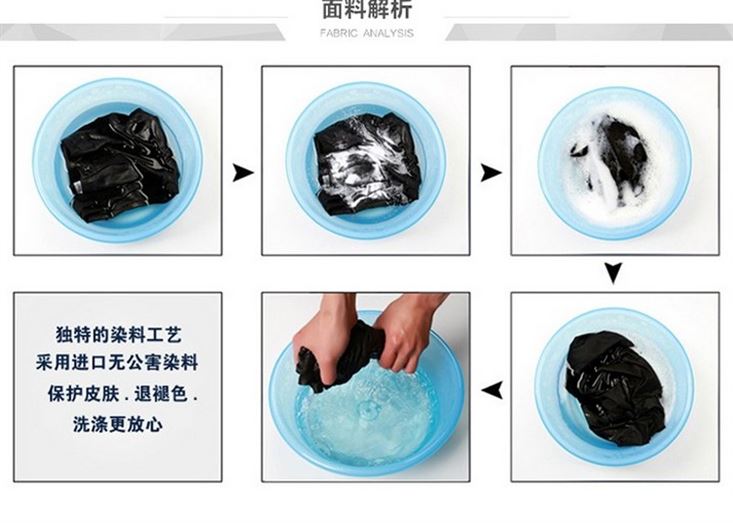 面料解析
FABRIC ANALYSIS

独特的染料工艺
采用进口无公害染料
保护皮肤．退褪色．
洗涤更放心