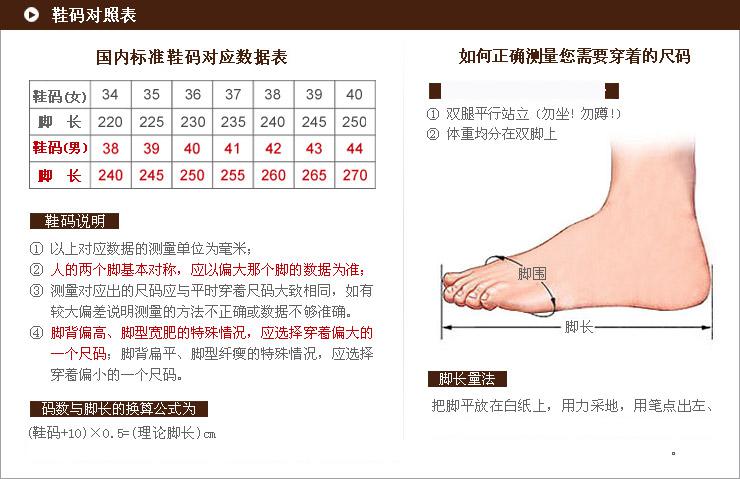 鞋码对照表

国内标准鞋码对应数据表

| 鞋码(女) | 34 | 35 | 36 | 37 | 38 | 39 | 40 |
|---|---|---|---|---|---|---|---|
| 脚 长 | 220 | 225 | 230 | 235 | 240 | 245 | 250 |
| 鞋码(男) | 38 | 39 | 40 | 41 | 42 | 43 | 44 |
| 脚 长 | 240 | 245 | 250 | 255 | 260 | 265 | 270 |

鞋码说明

① 以上对应数据的测量单位为毫米；
② 人的两个脚基本对称，应以偏大那个脚的数据为准；
③ 测量对应出的尺码应与平时穿着尺码大致相同，如有较大偏差说明测量的方法不正确或数据不够准确。
④ 脚背偏高、脚型宽肥的特殊情况，应选择穿着偏大的一个尺码；脚背扁平、脚型纤瘦的特殊情况，应选择穿着偏小的一个尺码。

码数与脚长的换算公式为
(鞋码+10)×0.5=(理论脚长)cm

如何正确测量您需要穿着的尺码

① 双腿平行站立（勿坐！勿蹲！）
② 体重均分在双脚上

脚围
脚长

脚长量法
把脚平放在白纸上，用力采地，用笔点出左、