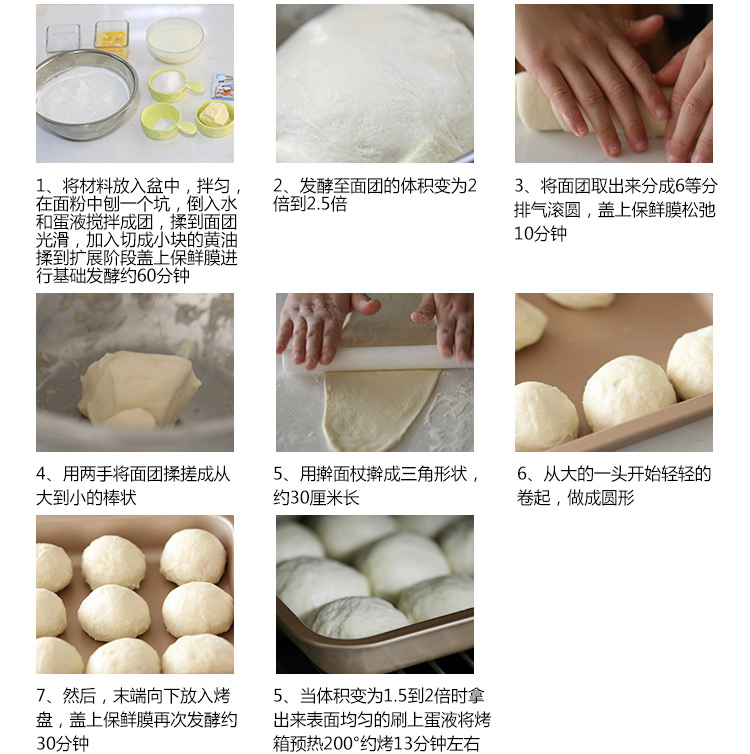 1、将材料放入盆中，拌匀，在面粉中刨一个坑，倒入水和蛋液搅拌成团，揉到面团光滑，加入切成小块的黄油揉到扩展阶段盖上保鲜膜进行基础发酵约60分钟

2、发酵至面团的体积变为2倍到2.5倍

3、将面团取出来分成6等分排气滚圆，盖上保鲜膜松弛10分钟

4、用两手将面团揉搓成从大到小的棒状

5、用擀面杖擀成三角形状，约30厘米长

6、从大的一头开始轻轻的卷起，做成圆形

7、然后，末端向下放入烤盘，盖上保鲜膜再次发酵约30分钟

5、当体积变为1.5到2倍时拿出来表面均匀的刷上蛋液将烤箱预热200°约烤13分钟左右