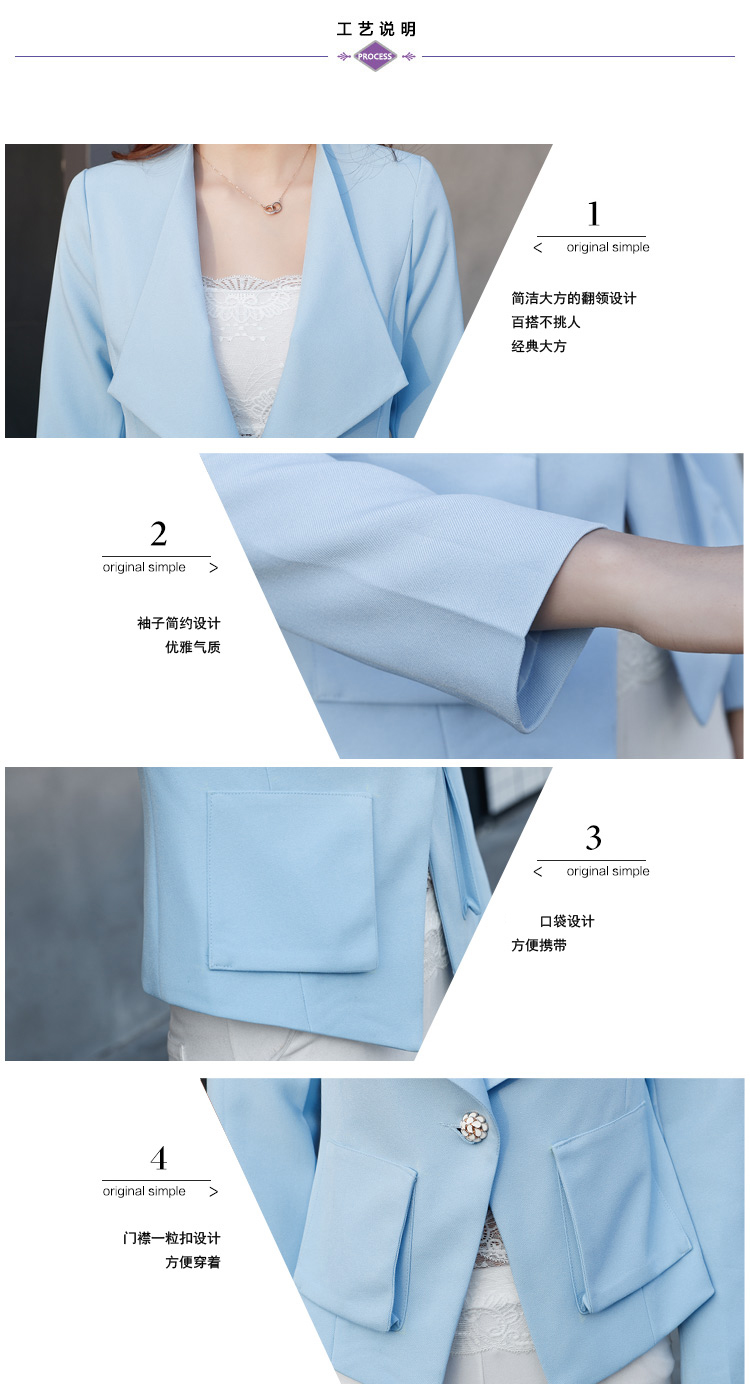 工艺说明

PROCESS

1

< original simple

简洁大方的翻领设计
百搭不挑人
经典大方

2

original simple >

袖子简约设计
优雅气质

3

< original simple

口袋设计
方便携带

4

original simple >

门襟一粒扣设计
方便穿着