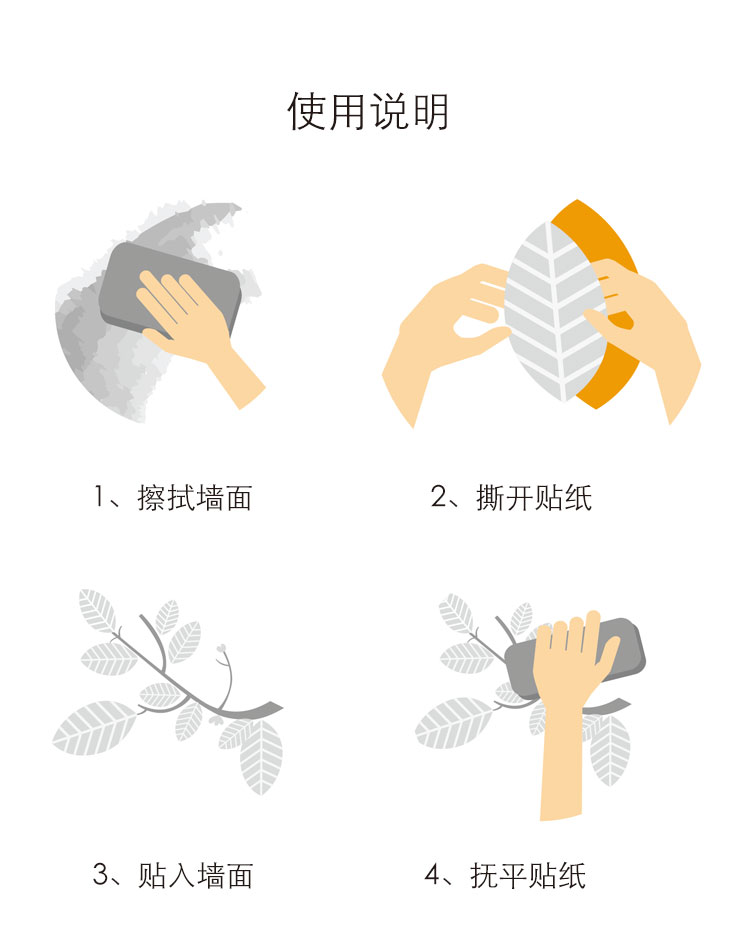 使用说明

1、擦拭墙面

2、撕开贴纸

3、贴入墙面

4、抚平贴纸