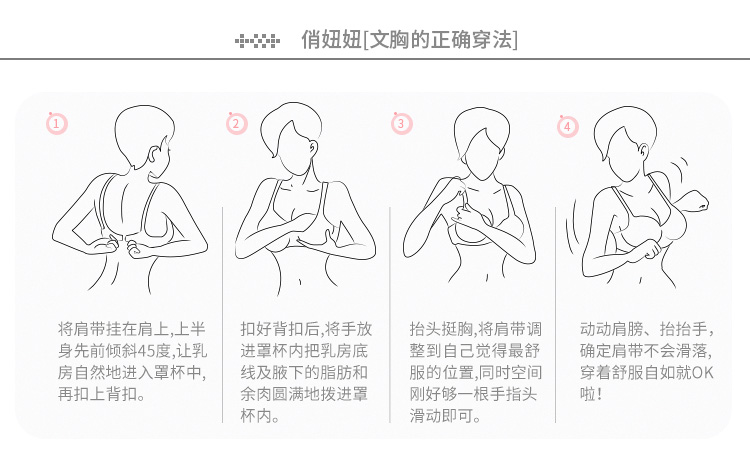 俏妞妞[文胸的正确穿法]

1

将肩带挂在肩上,上半身先前倾斜45度,让乳房自然地进入罩杯中,再扣上背扣。

2

扣好背扣后,将手放进罩杯内把乳房底线及腋下的脂肪和余肉圆满地拨进罩杯内。

3

抬头挺胸,将肩带调整到自己觉得最舒服的位置,同时空间刚好够一根手指头滑动即可。

4

动动肩膀、抬抬手,确定肩带不会滑落,穿着舒服自如就OK啦!