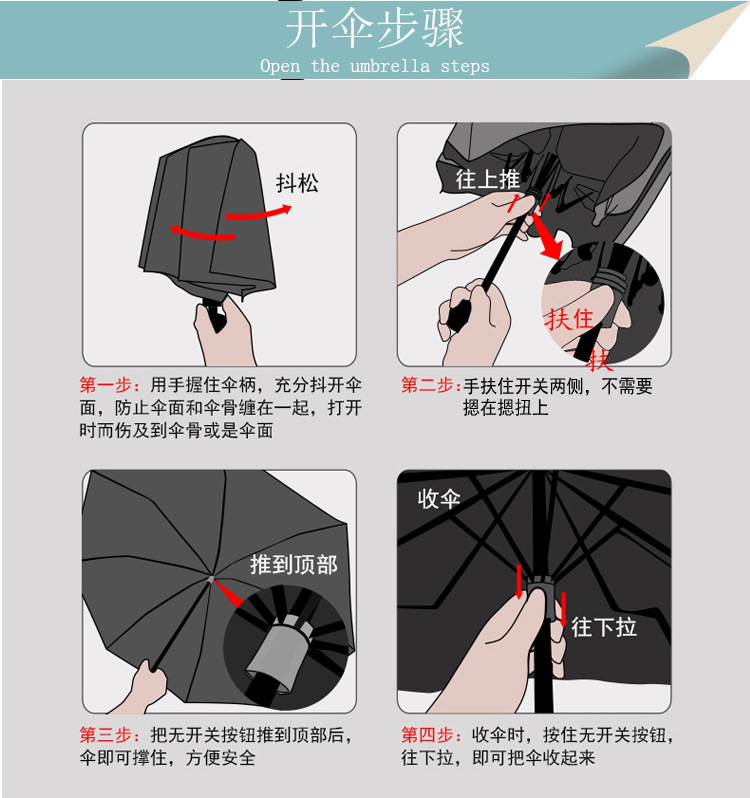 开伞步骤
Open the umbrella steps

抖松

第一步：用手握住伞柄，充分抖开伞面，防止伞面和伞骨缠在一起，打开时而伤及到伞骨或是伞面

往上推

扶住

扶

第二步：手扶住开关两侧，不需要摁在摁扭上

推到顶部

第三步：把无开关按钮推到顶部后，伞即可撑住，方便安全

收伞

往下拉

第四步：收伞时，按住无开关按钮，往下拉，即可把伞收起来