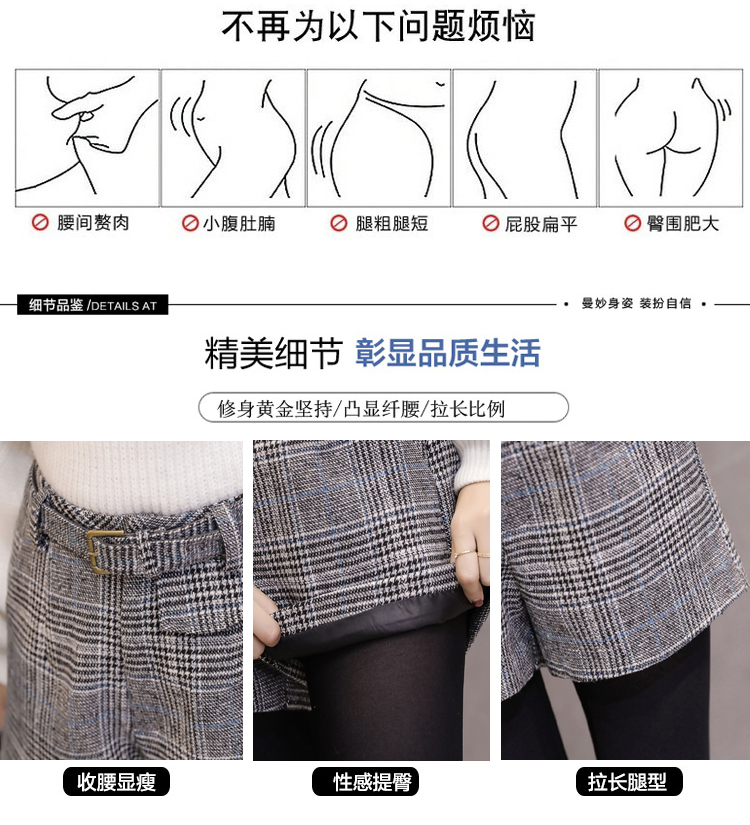 不再为以下问题烦恼

腰间赘肉

小腹肚腩

腿粗腿短

屁股扁平

臀围肥大

细节品鉴 /DETAILS AT

曼妙身姿 装扮自信

精美细节 彰显品质生活

修身黄金坚持/凸显纤腰/拉长比例

收腰显瘦

性感提臀

拉长腿型