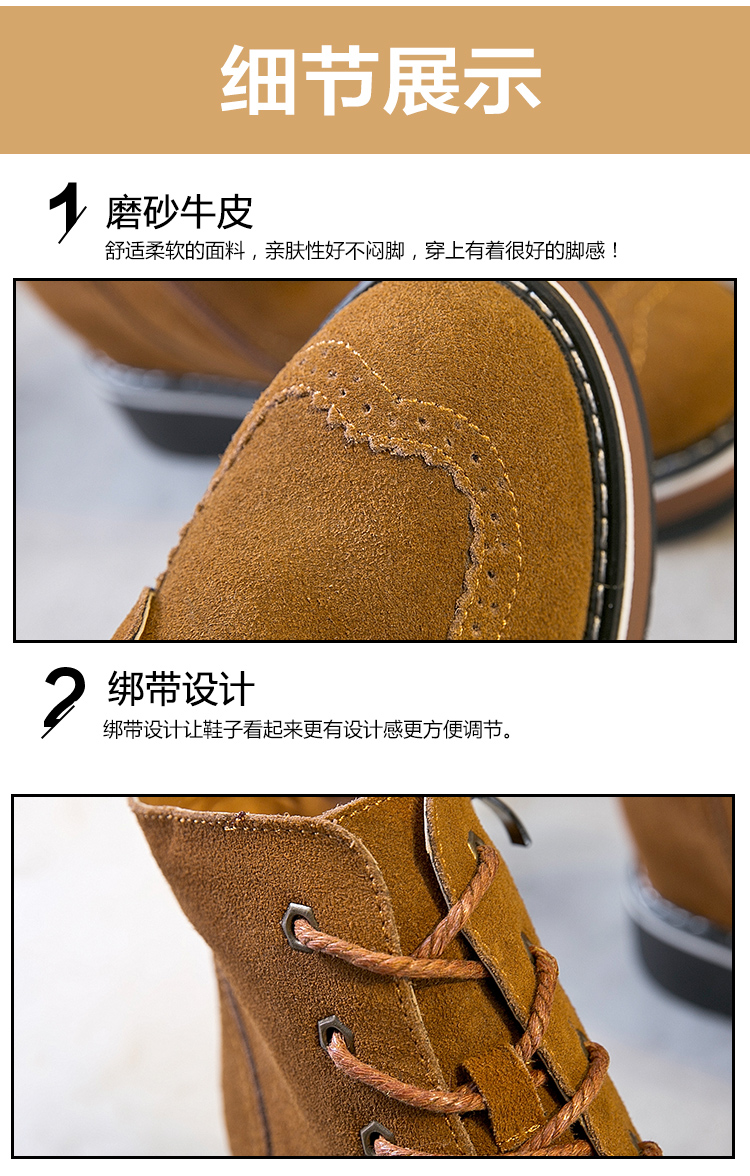 细节展示

1 磨砂牛皮

舒适柔软的面料，亲肤性好不闷脚，穿上有着很好的脚感！

2 绑带设计

绑带设计让鞋子看起来更有设计感更方便调节。