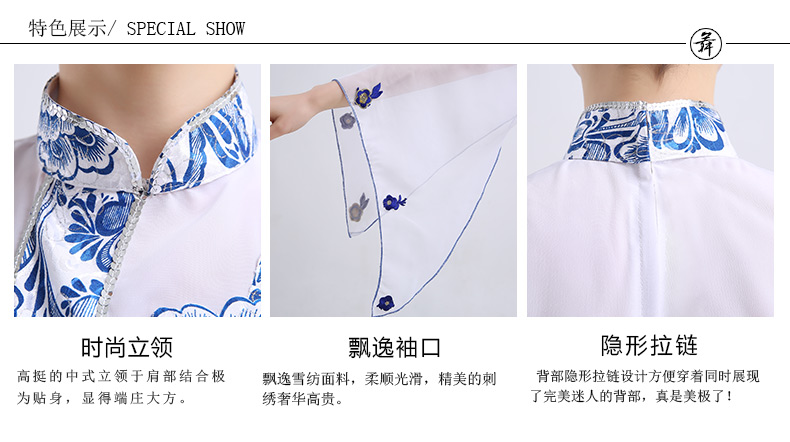 特色展示/ SPECIAL SHOW

舞

时尚立领

高挺的中式立领于肩部结合极为贴身，显得端庄大方。

飘逸袖口

飘逸雪纺面料，柔顺光滑，精美的刺绣奢华高贵。

隐形拉链

背部隐形拉链设计方便穿着同时展现了完美迷人的背部，真是美极了！