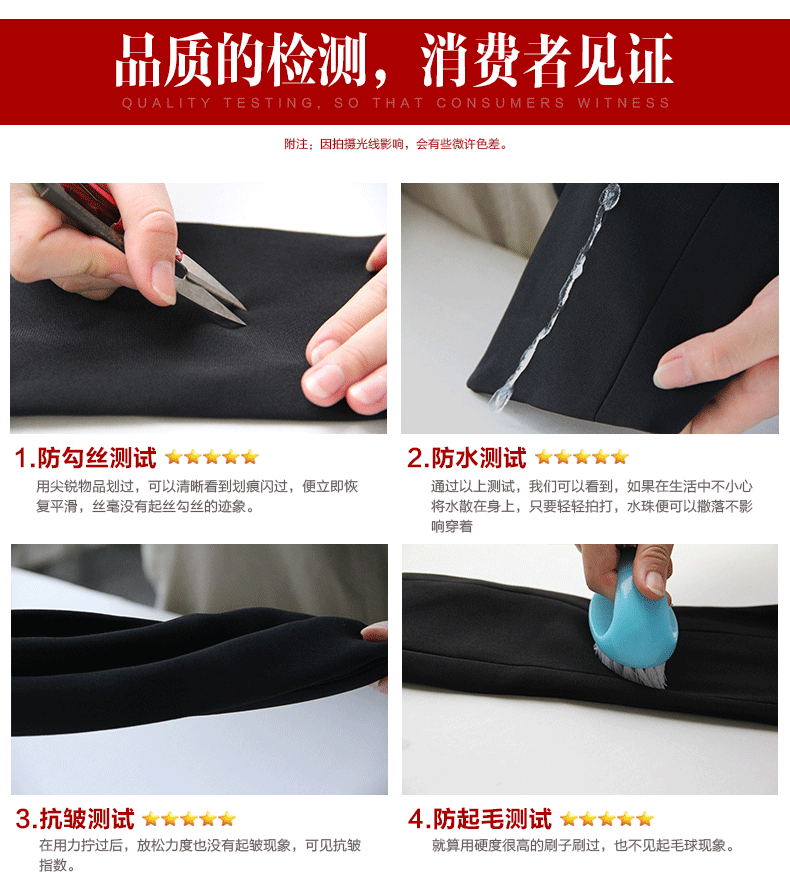 品质的检测，消费者见证

QUALITY TESTING, SO THAT CONSUMERS WITNESS

附注：因拍摄光线影响，会有些微许色差。

1.防勾丝测试 ★★★★★

用尖锐物品划过，可以清晰看到划痕闪过，便立即恢复平滑，丝毫没有起丝勾丝的迹象。

2.防水测试 ★★★★★

通过以上测试，我们可以看到，如果在生活中不小心将水散在身上，只要轻轻拍打，水珠便可以撒落不影响穿着

3.抗皱测试 ★★★★★

在用力拧过后，放松力度也没有起皱现象，可见抗皱指数。

4.防起毛测试 ★★★★★

就算用硬度很高的刷子刷过，也不见起毛球现象。