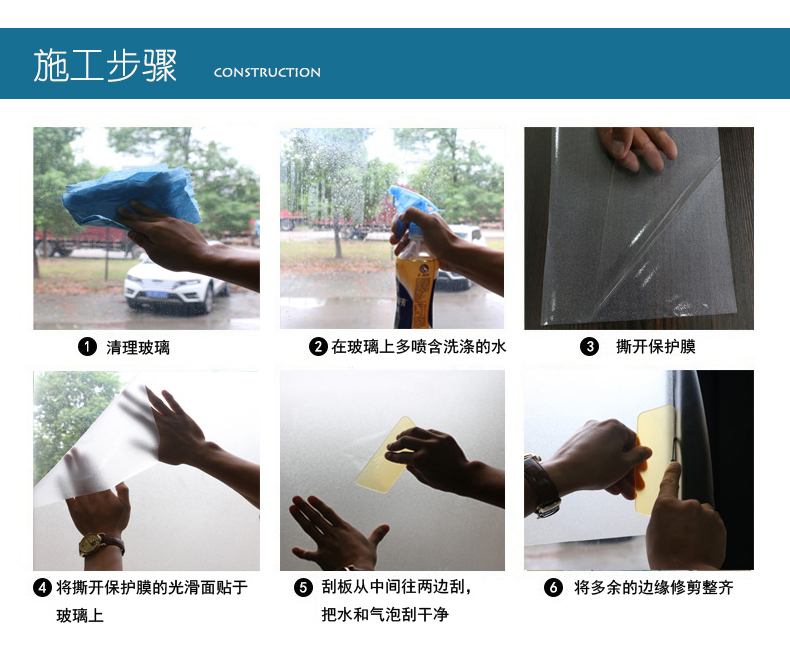 施工步骤 CONSTRUCTION

❶ 清理玻璃

❷ 在玻璃上多喷含洗涤的水

❸ 撕开保护膜

❹ 将撕开保护膜的光滑面贴于玻璃上

❺ 刮板从中间往两边刮，把水和气泡刮干净

❻ 将多余的边缘修剪整齐