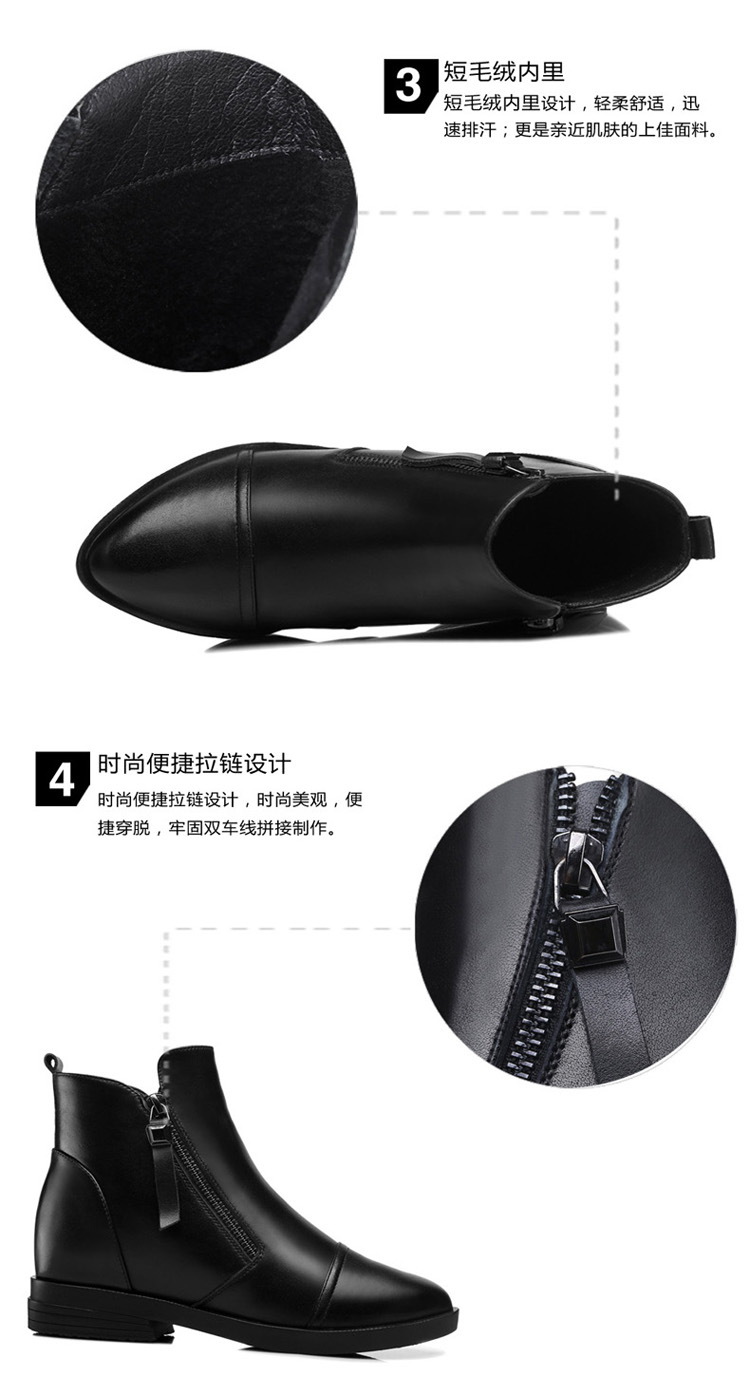 3 短毛绒内里
短毛绒内里设计，轻柔舒适，迅速排汗；更是亲近肌肤的上佳面料。

4 时尚便捷拉链设计
时尚便捷拉链设计，时尚美观，便捷穿脱，牢固双车线拼接制作。