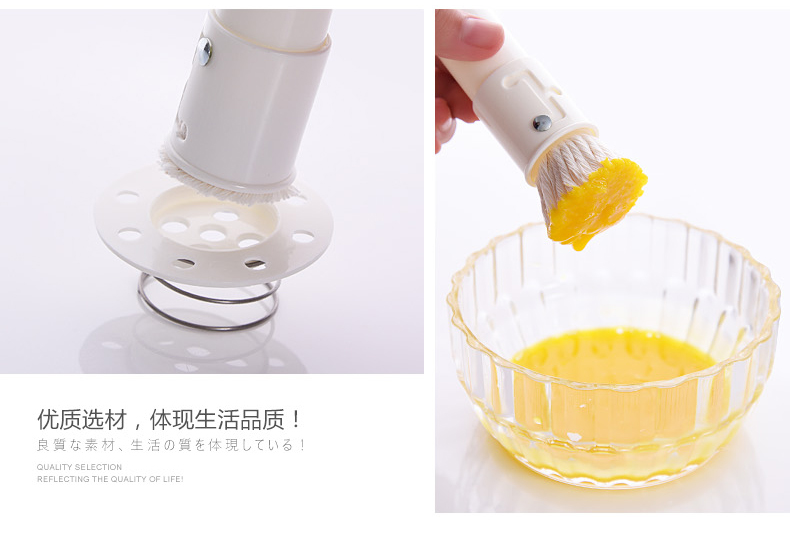 优质选材，体现生活品质！

良質な素材、生活の質を体現している！

QUALITY SELECTION
REFLECTING THE QUALITY OF LIFE!