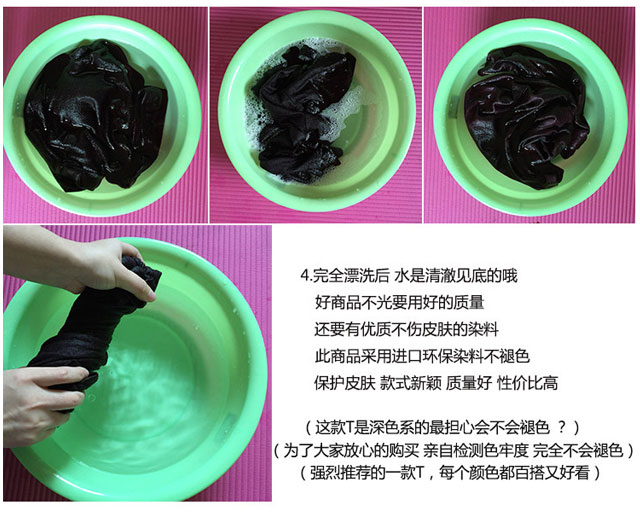 4.完全漂洗后 水是清澈见底的哦

好商品不光要用好的质量

还要有优质不伤皮肤的染料

此商品采用进口环保染料不褪色

保护皮肤 款式新颖 质量好 性价比高

（这款T是深色系的最担心会不会褪色 ？）

（为了大家放心的购买 亲自检测色牢度 完全不会褪色）

（强烈推荐的一款T，每个颜色都百搭又好看）