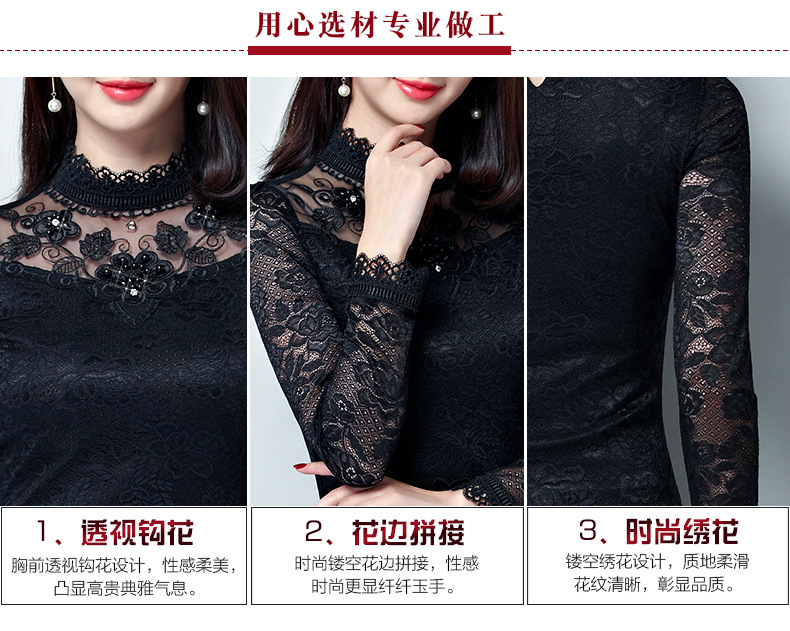 用心选材专业做工

1、透视钩花

胸前透视钩花设计，性感柔美，凸显高贵典雅气息。

2、花边拼接

时尚镂空花边拼接，性感时尚更显纤纤玉手。

3、时尚绣花

镂空绣花设计，质地柔滑花纹清晰，彰显品质。