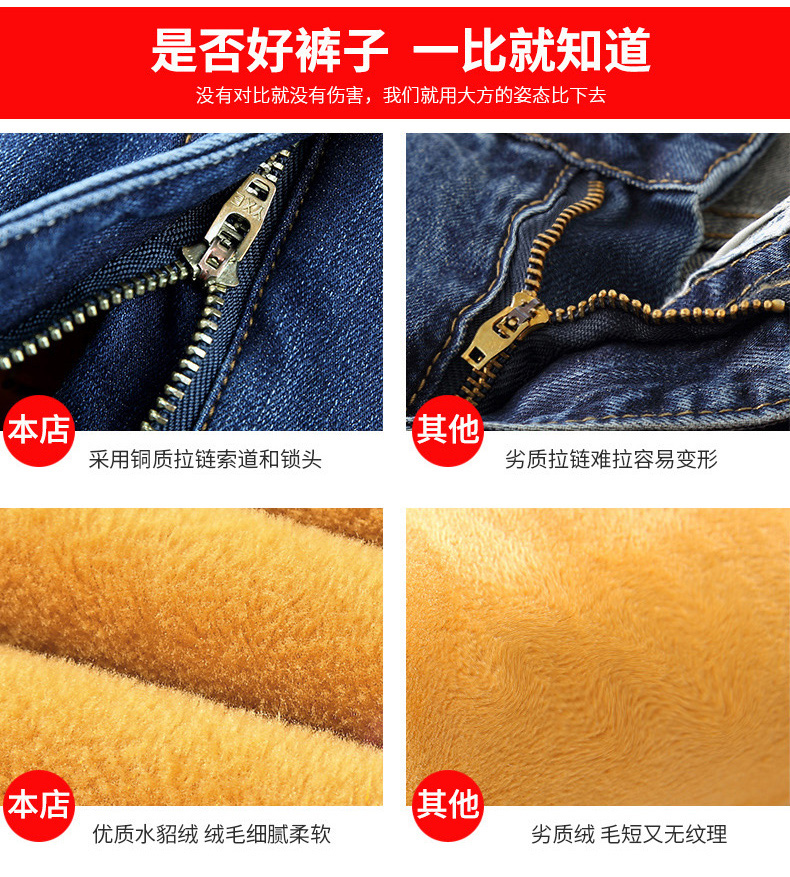 是否好裤子 一比就知道

没有对比就没有伤害，我们就用大方的姿态比下去

本店

采用铜质拉链索道和锁头

其他

劣质拉链难拉容易变形

本店

优质水貂绒 绒毛细腻柔软

其他

劣质绒 毛短又无纹理