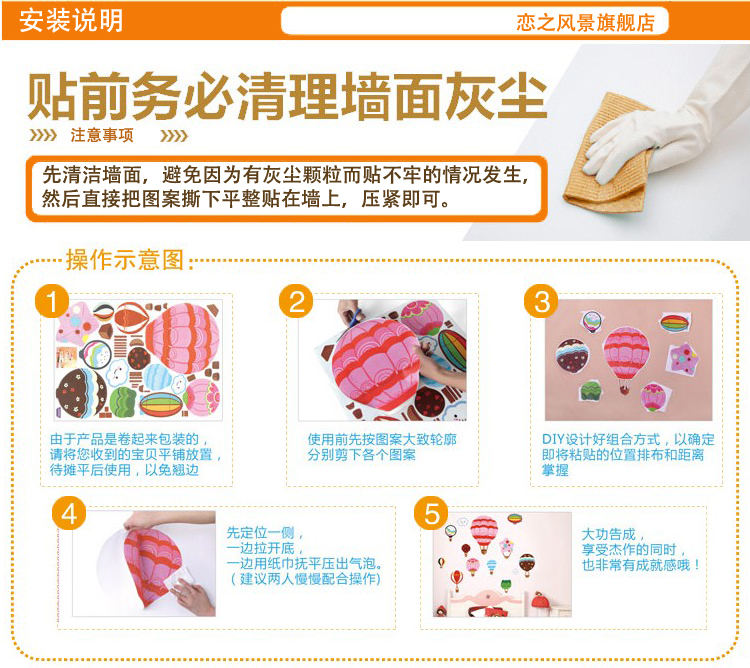 安装说明

恋之风景旗舰店

贴前务必清理墙面灰尘

注意事项

先清洁墙面，避免因为有灰尘颗粒而贴不牢的情况发生，然后直接把图案撕下平整贴在墙上，压紧即可。

操作示意图：

1

由于产品是卷起来包装的，请将您收到的宝贝平铺放置，待摊平后使用，以免翘边

2

使用前先按图案大致轮廓分别剪下各个图案

3

DIY设计好组合方式，以确定即将粘贴的位置排布和距离掌握

4

先定位一侧，一边拉开底，一边用纸巾抚平压出气泡。（建议两人慢慢配合操作）

5

大功告成，享受杰作的同时，也非常有成就感哦！