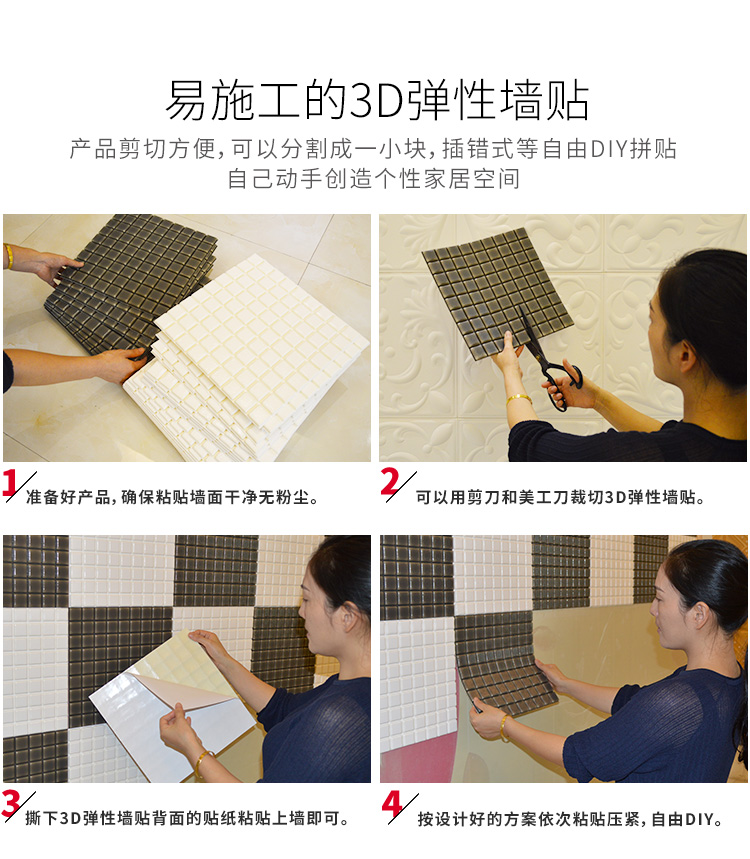 易施工的3D弹性墙贴

产品剪切方便，可以分割成一小块，插错式等自由DIY拼贴
自己动手创造个性家居空间

1 准备好产品，确保粘贴墙面干净无粉尘。

2 可以用剪刀和美工刀裁切3D弹性墙贴。

3 撕下3D弹性墙贴背面的贴纸粘贴上墙即可。

4 按设计好的方案依次粘贴压紧，自由DIY。