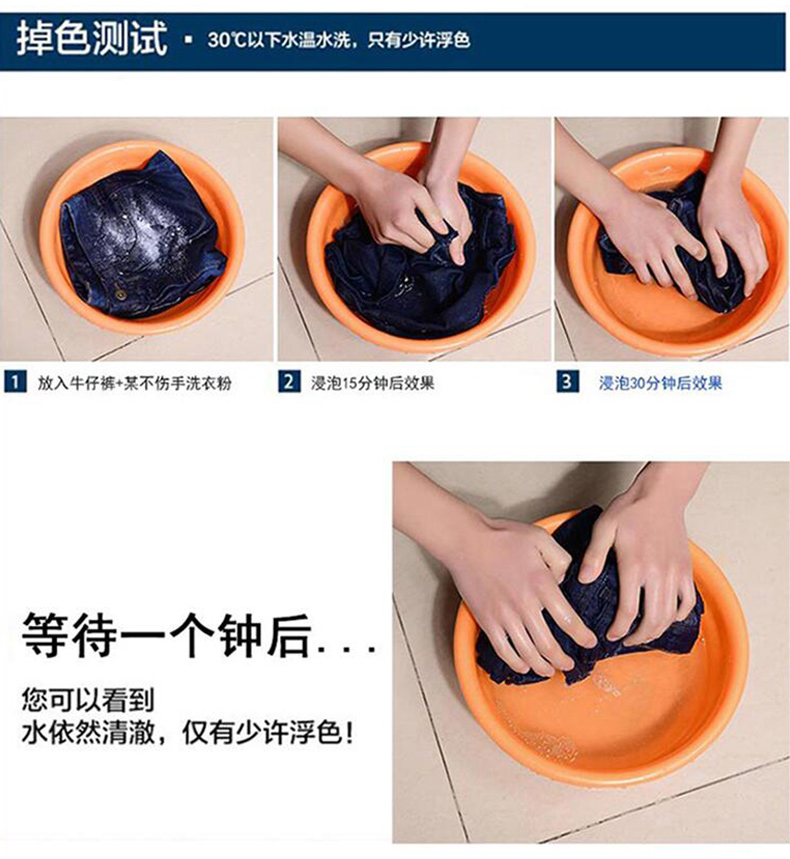 掉色测试 ▪ 30℃以下水温水洗，只有少许浮色

1 放入牛仔裤+某不伤手洗衣粉

2 浸泡15分钟后效果

3 浸泡30分钟后效果

等待一个钟后...

您可以看到
水依然清澈，仅有少许浮色！