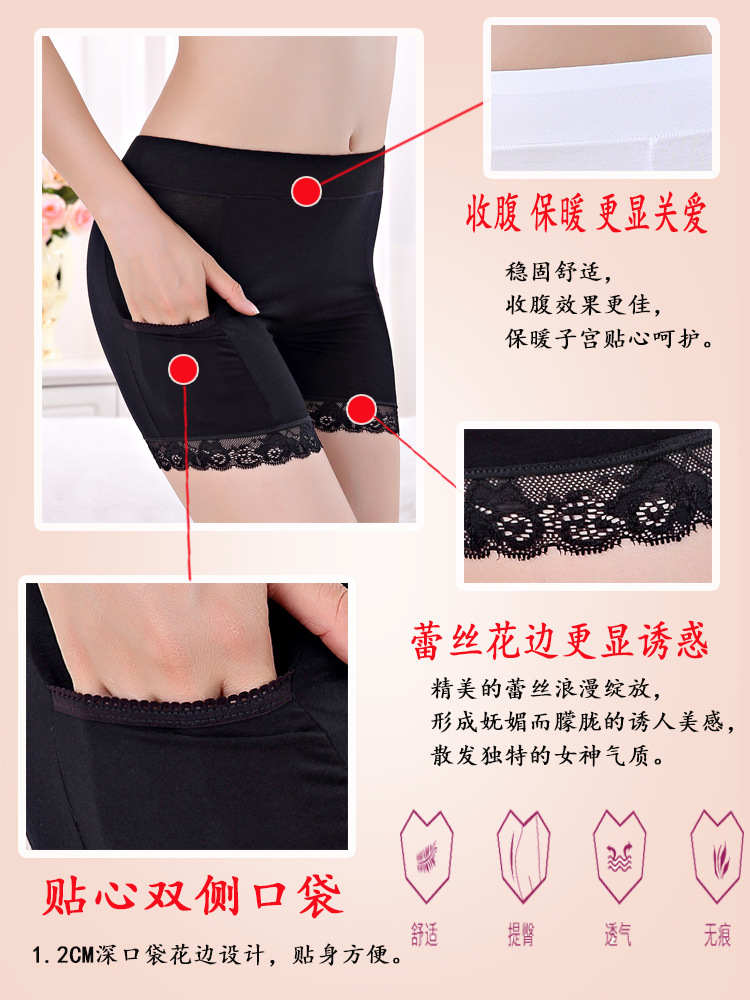 收腹 保暖 更显关爱

稳固舒适，
收腹效果更佳，
保暖子宫贴心呵护。

蕾丝花边更显诱惑

精美的蕾丝浪漫绽放，
形成妩媚而朦胧的诱人美感，
散发独特的女神气质。

贴心双侧口袋

1.2CM深口袋花边设计，贴身方便。

舒适

提臀

透气

无痕