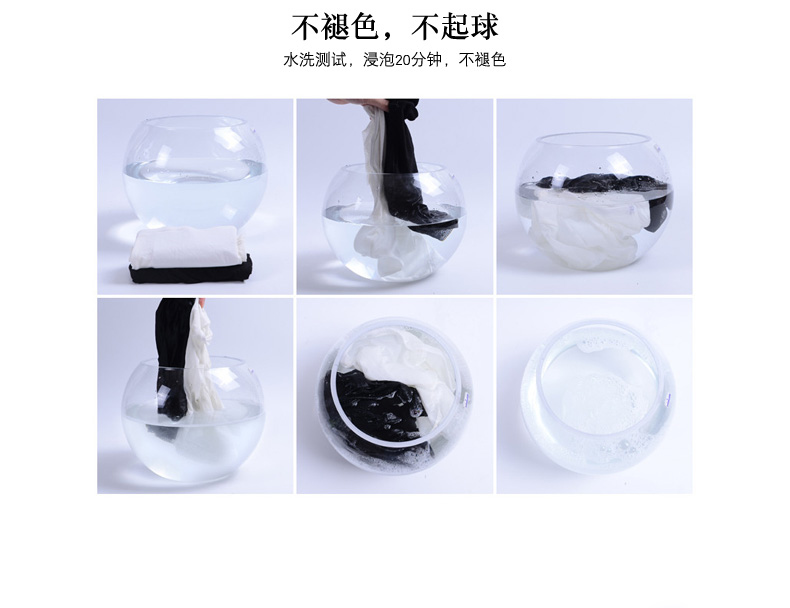 不褪色，不起球

水洗测试，浸泡20分钟，不褪色