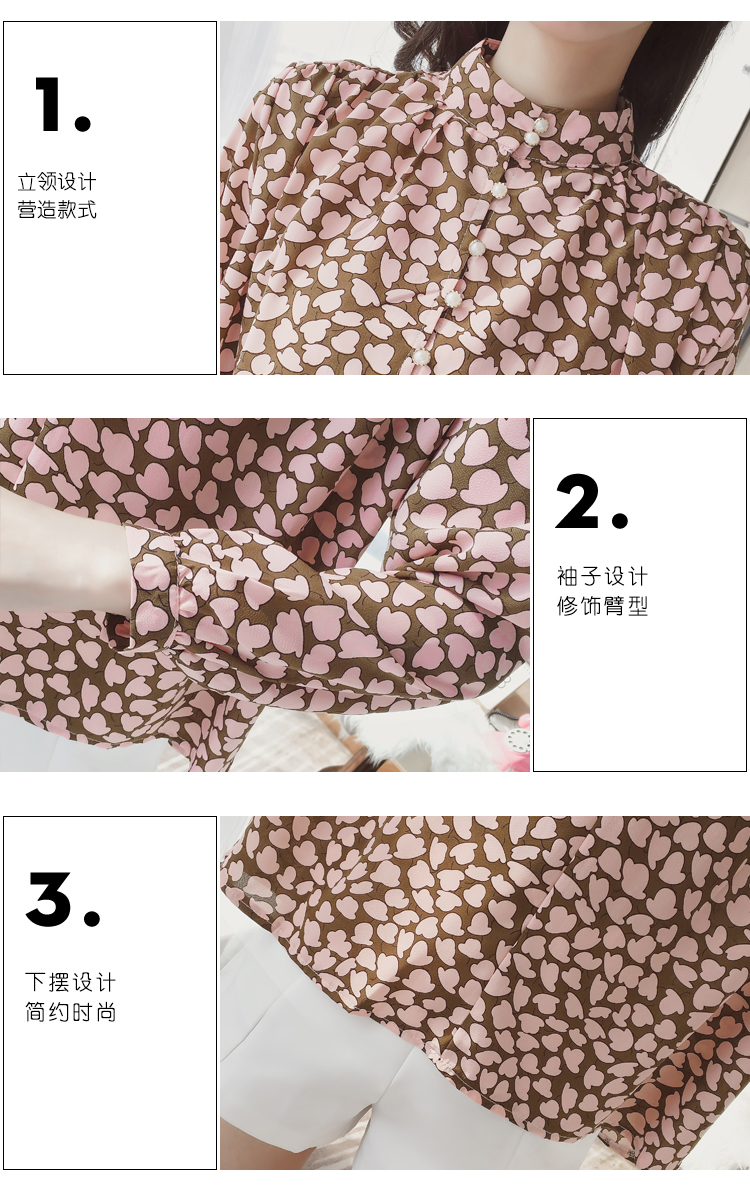 1.

立领设计
营造款式

2.

袖子设计
修饰臂型

3.

下摆设计
简约时尚