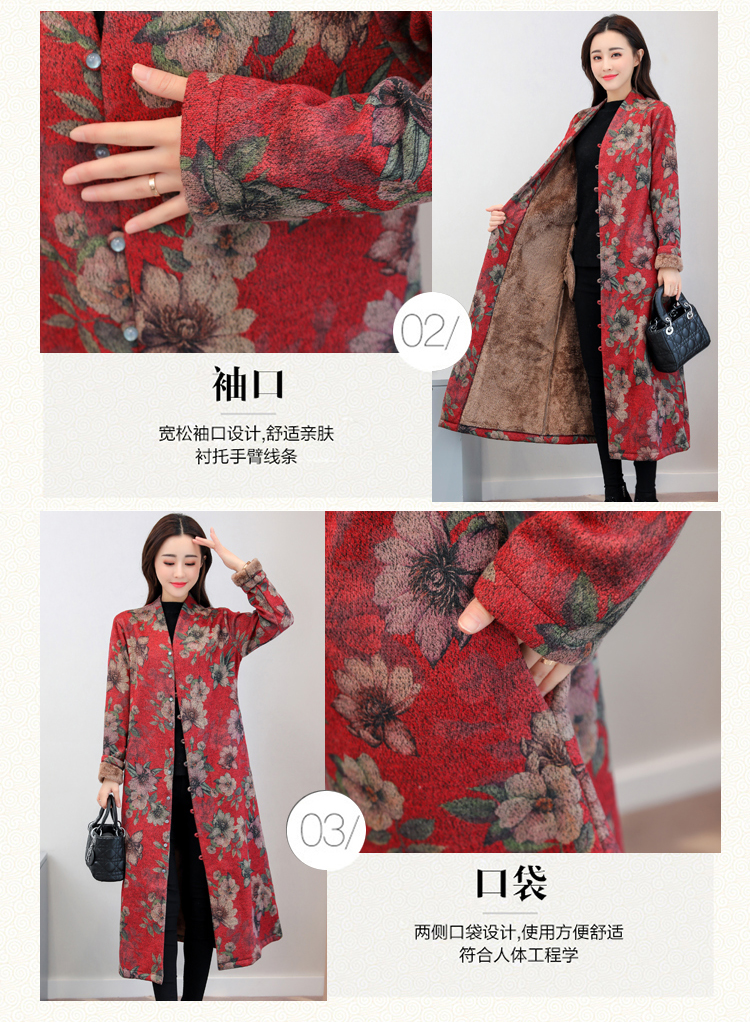 02/

袖口

宽松袖口设计,舒适亲肤
衬托手臂线条

03/

口袋

两侧口袋设计,使用方便舒适
符合人体工程学