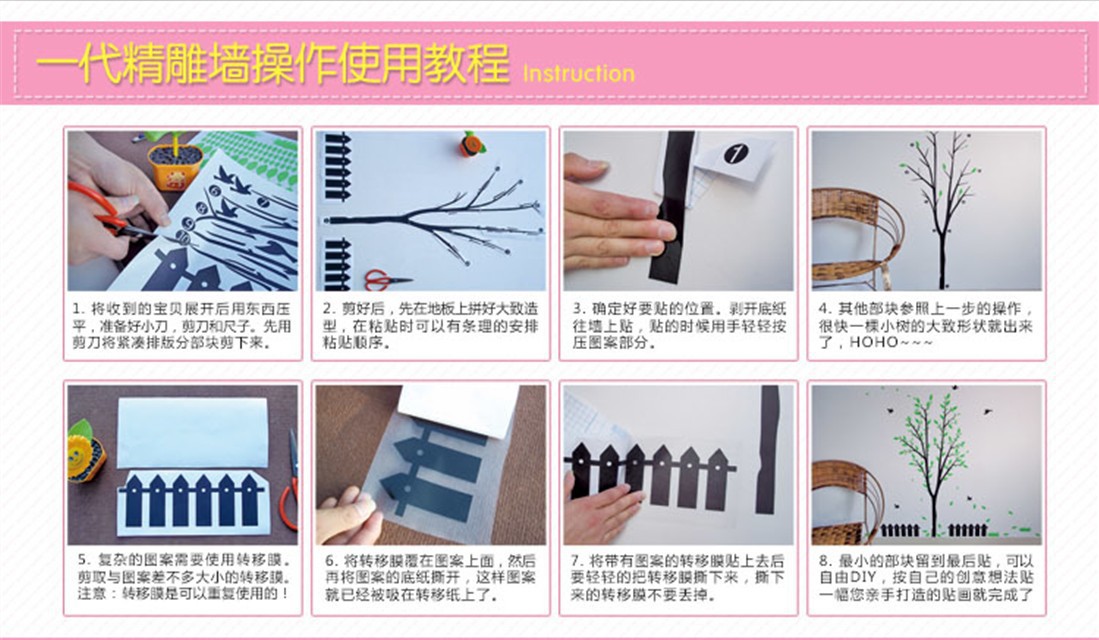 一代精雕墙操作使用教程 Instruction

1. 将收到的宝贝展开后用东西压平，准备好小刀，剪刀和尺子。先用剪刀将紧凑排版分部块剪下来。

2. 剪好后，先在地板上拼好大致造型，在粘贴时可以有条理的安排粘贴顺序。

3. 确定好要贴的位置。剥开底纸往墙上贴，贴的时候用手轻轻按压图案部分。

4. 其他部块参照上一步的操作，很快一棵小树的大致形状就出来了，HOHO~~~

5. 复杂的图案需要使用转移膜。剪取与图案差不多大小的转移膜。注意：转移膜是可以重复使用的！

6. 将转移膜覆在图案上面，然后再将图案的底纸撕开，这样图案就已经被吸在转移纸上了。

7. 将带有图案的转移膜贴上去后要轻轻的把转移膜撕下来，撕下来的转移膜不要丢掉。

8. 最小的部块留到最后贴，可以自由DIY，按自己的创意想法贴一幅您亲手打造的贴画就完成了