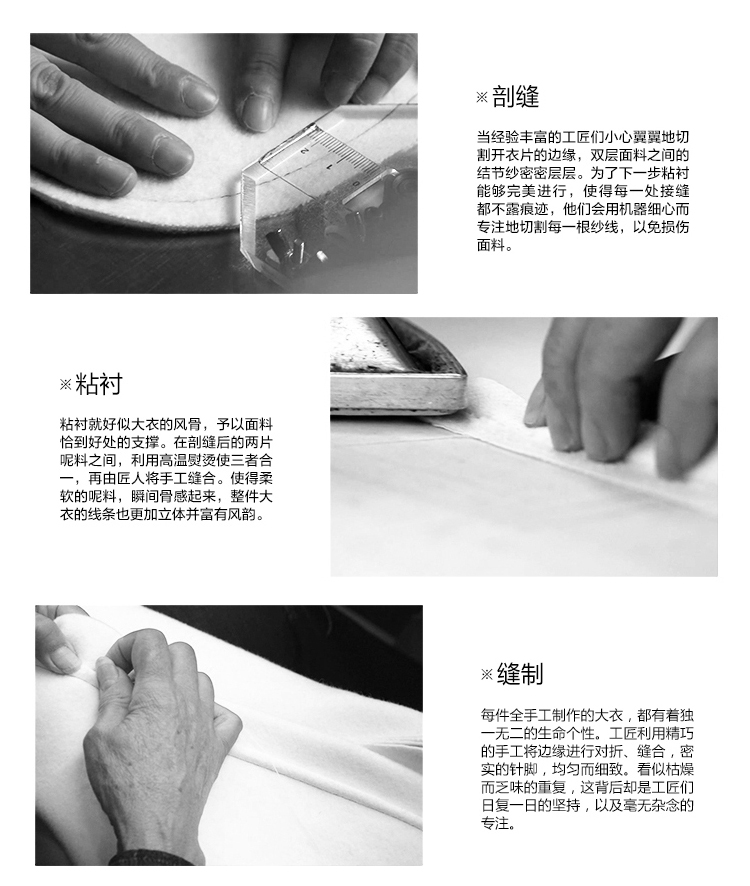 ※剖缝

当经验丰富的工匠们小心翼翼地切割开衣片的边缘，双层面料之间的结节纱密密层层。为了下一步粘衬能够完美进行，使得每一处接缝都不露痕迹，他们会用机器细心而专注地切割每一根纱线，以免损伤面料。

※粘衬

粘衬就好似大衣的风骨，予以面料恰到好处的支撑。在剖缝后的两片呢料之间，利用高温熨烫使三者合一，再由匠人将手工缝合。使得柔软的呢料，瞬间骨感起来，整件大衣的线条也更加立体并富有风韵。

※缝制

每件全手工制作的大衣，都有着独一无二的生命个性。工匠利用精巧的手工将边缘进行对折、缝合，密实的针脚，均匀而细致。看似枯燥而乏味的重复，这背后却是工匠们日复一日的坚持，以及毫无杂念的专注。