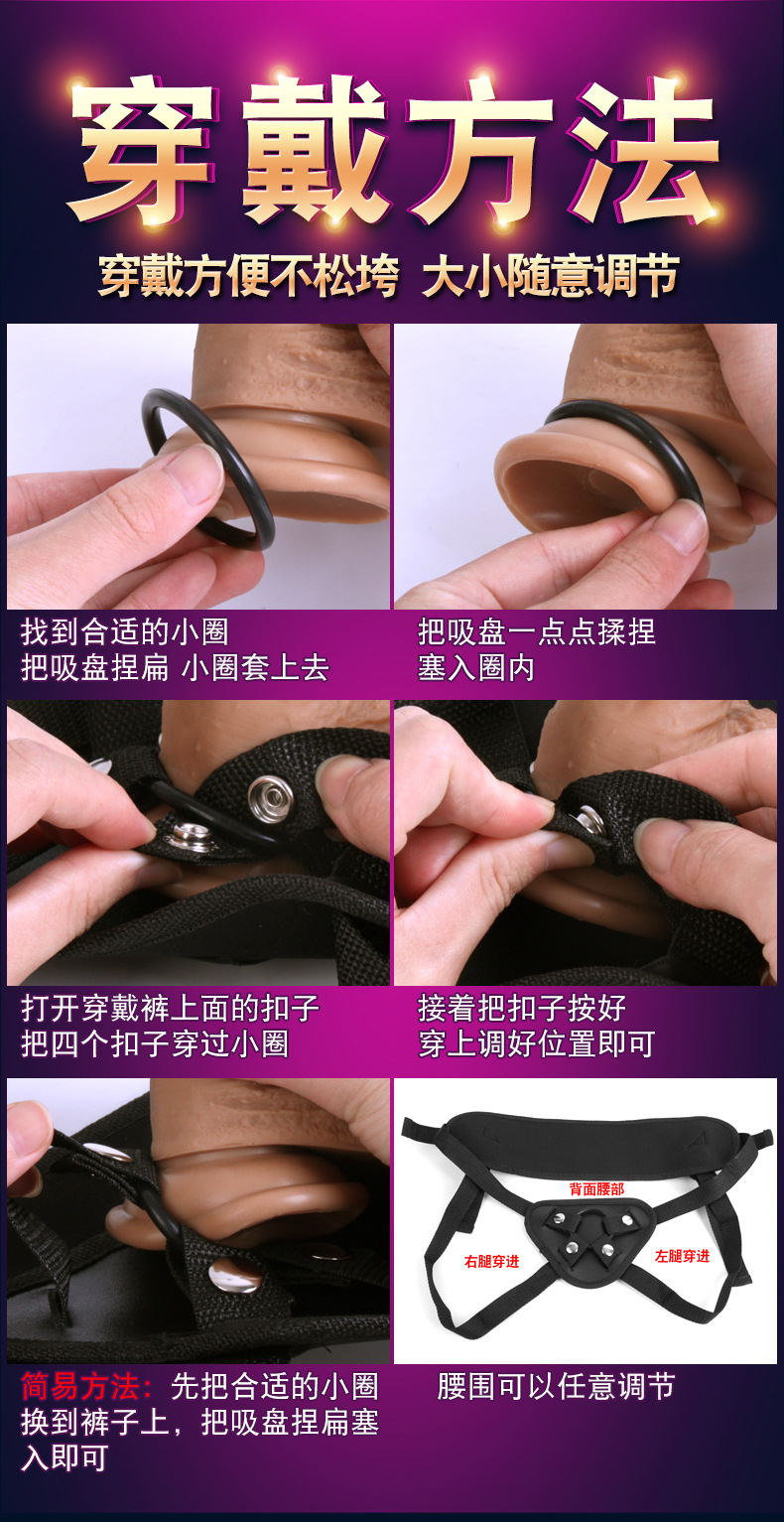 穿戴方法

穿戴方便不松垮 大小随意调节

找到合适的小圈
把吸盘捏扁 小圈套上去

把吸盘一点点揉捏
塞入圈内

打开穿戴裤上面的扣子
把四个扣子穿过小圈

接着把扣子按好
穿上调好位置即可

简易方法：先把合适的小圈换到裤子上，把吸盘捏扁塞入即可

背面腰部
右腿穿进
左腿穿进

腰围可以任意调节