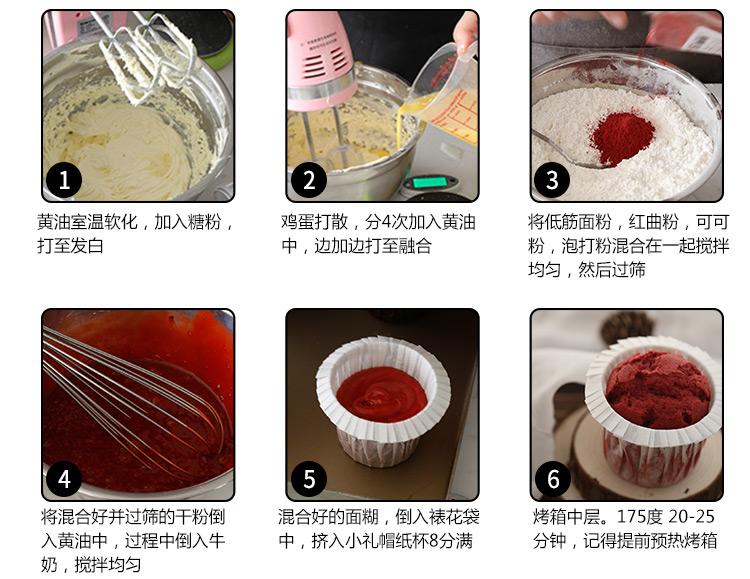 1
黄油室温软化，加入糖粉，打至发白

2
鸡蛋打散，分4次加入黄油中，边加边打至融合

3
将低筋面粉，红曲粉，可可粉，泡打粉混合在一起搅拌均匀，然后过筛

4
将混合好并过筛的干粉倒入黄油中，过程中倒入牛奶，搅拌均匀

5
混合好的面糊，倒入裱花袋中，挤入小礼帽纸杯8分满

6
烤箱中层。175度 20-25分钟，记得提前预热烤箱