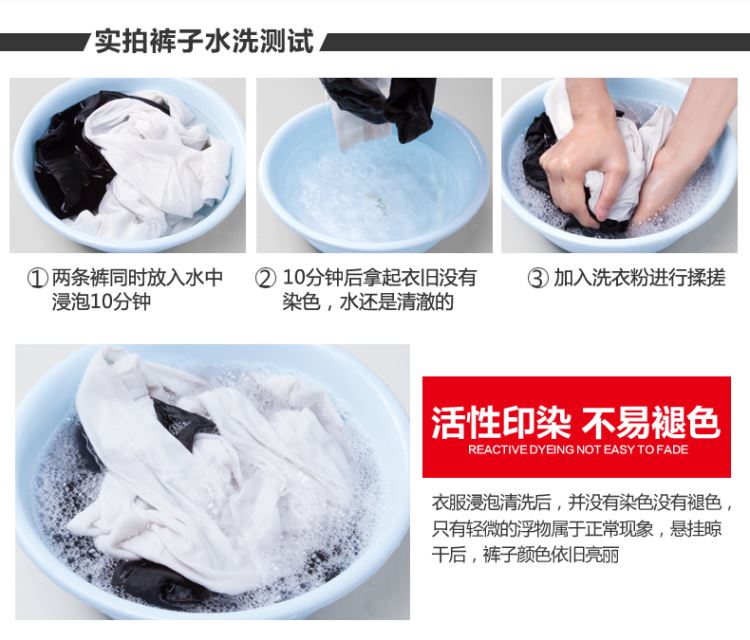 实拍裤子水洗测试

① 两条裤同时放入水中浸泡10分钟

② 10分钟后拿起衣旧没有染色，水还是清澈的

③ 加入洗衣粉进行揉搓

活性印染 不易褪色
REACTIVE DYEING NOT EASY TO FADE

衣服浸泡清洗后，并没有染色没有褪色，只有轻微的浮物属于正常现象，悬挂晾干后，裤子颜色依旧亮丽