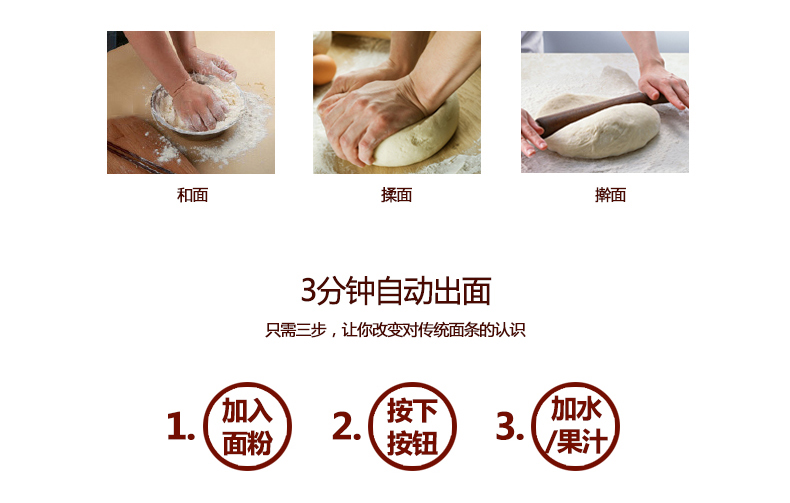 和面

揉面

擀面

3分钟自动出面

只需三步，让你改变对传统面条的认识

1. 加入面粉

2. 按下按钮

3. 加水/果汁