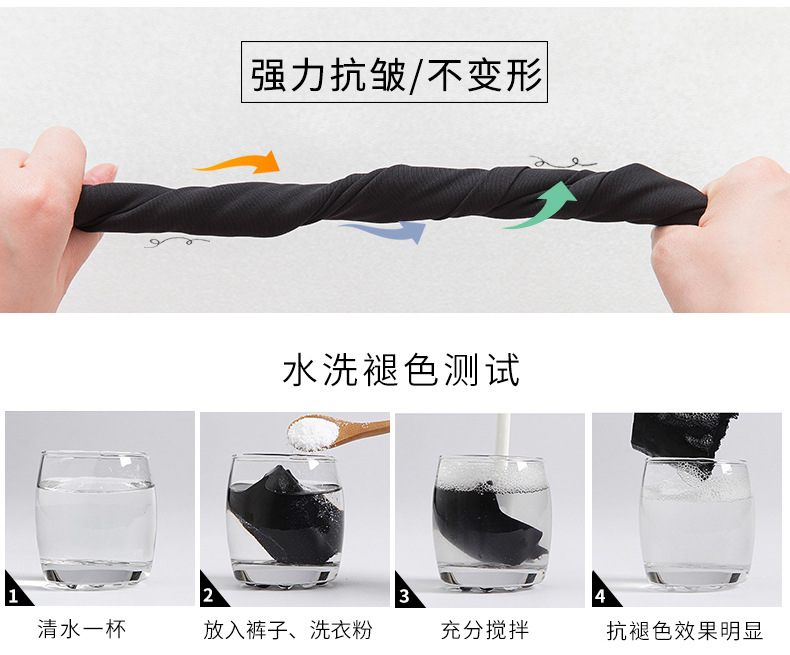 强力抗皱/不变形

水洗褪色测试

1
清水一杯

2
放入裤子、洗衣粉

3
充分搅拌

4
抗褪色效果明显