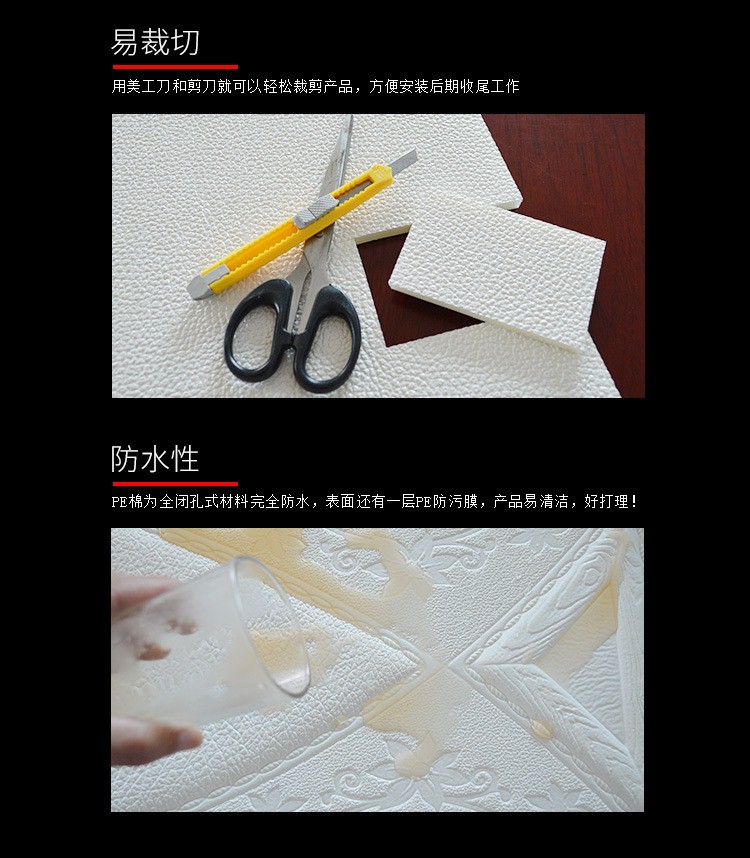 易裁切

用美工刀和剪刀就可以轻松裁剪产品，方便安装后期收尾工作

防水性

PE棉为全闭孔式材料完全防水，表面还有一层PE防污膜，产品易清洁，好打理！