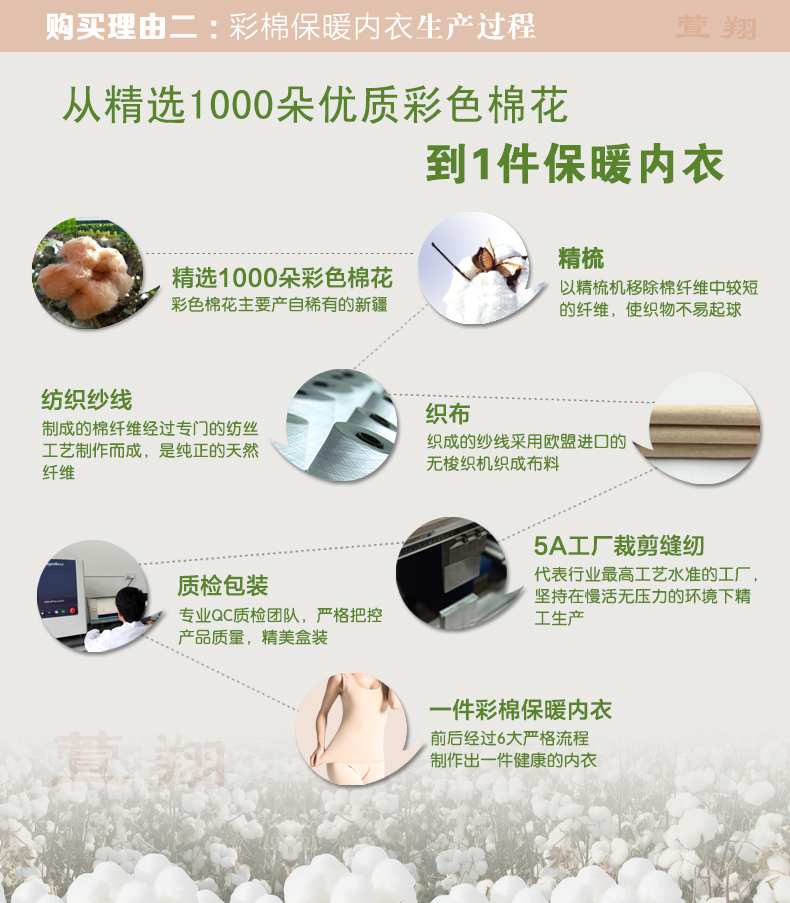 购买理由二：彩棉保暖内衣生产过程

萱翔

从精选1000朵优质彩色棉花

到1件保暖内衣

精选1000朵彩色棉花
彩色棉花主要产自稀有的新疆

精梳
以精梳机移除棉纤维中较短的纤维，使织物不易起球

纺织纱线
制成的棉纤维经过专门的纺丝工艺制作而成，是纯正的天然纤维

织布
织成的纱线采用欧盟进口的无梭织机织成布料

5A工厂裁剪缝纫
代表行业最高工艺水准的工厂，坚持在慢活无压力的环境下精工生产

质检包装
专业QC质检团队，严格把控产品质量，精美盒装

一件彩棉保暖内衣
前后经过6大严格流程制作出一件健康的内衣

萱翔