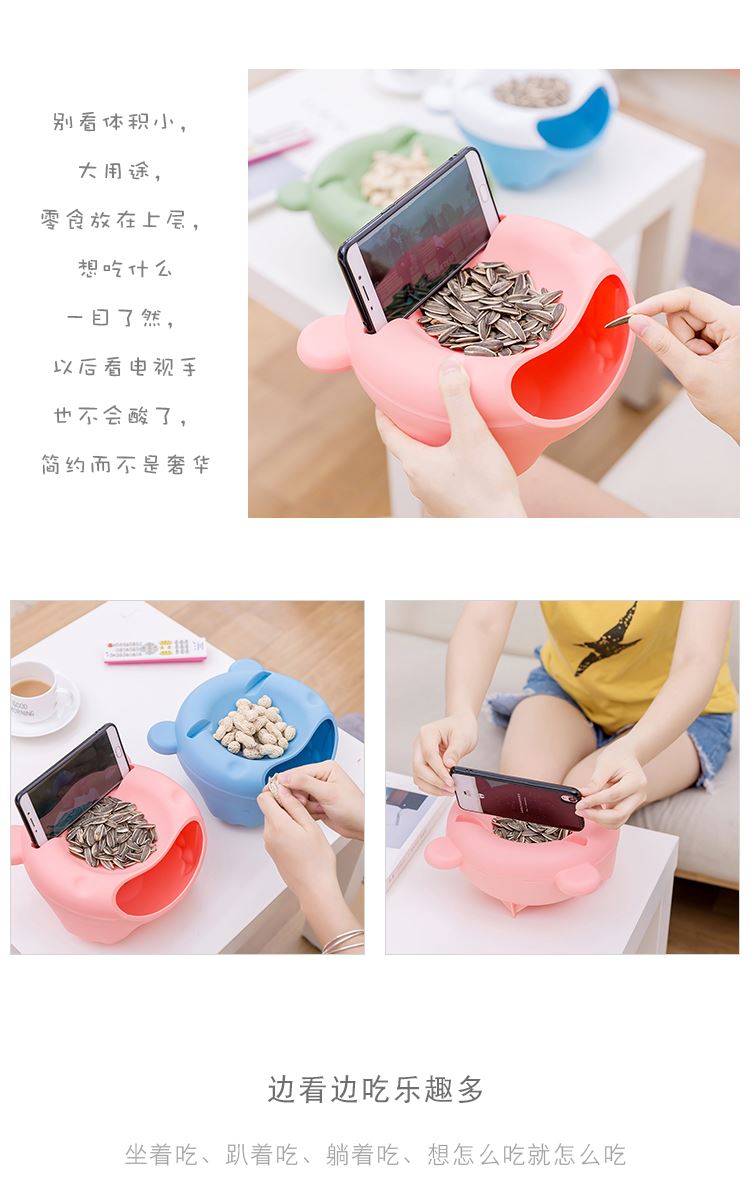 别看体积小，

大用途，

零食放在上层，

想吃什么

一目了然，

以后看电视手

也不会酸了，

简约而不是奢华

GOOD MORNING

边看边吃乐趣多

坐着吃、趴着吃、躺着吃、想怎么吃就怎么吃