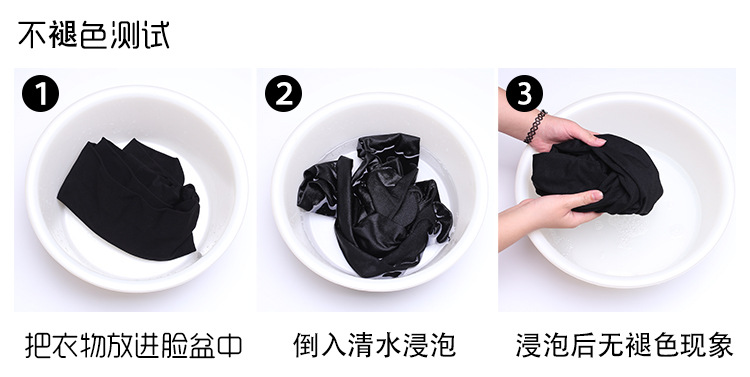 不褪色测试

1

2

3

把衣物放进脸盆中

倒入清水浸泡

浸泡后无褪色现象