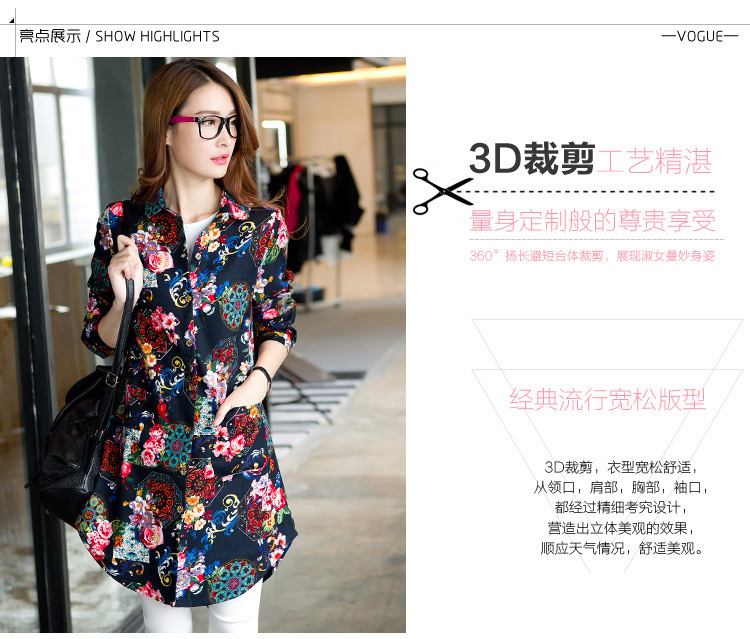 亮点展示 / SHOW HIGHLIGHTS

—VOGUE—

3D裁剪工艺精湛

量身定制般的尊贵享受

360° 扬长避短合体裁剪，展现淑女曼妙身姿

经典流行宽松版型

3D裁剪，衣型宽松舒适，
从领口，肩部，胸部，袖口，
都经过精细考究设计，
营造出立体美观的效果，
顺应天气情况，舒适美观。