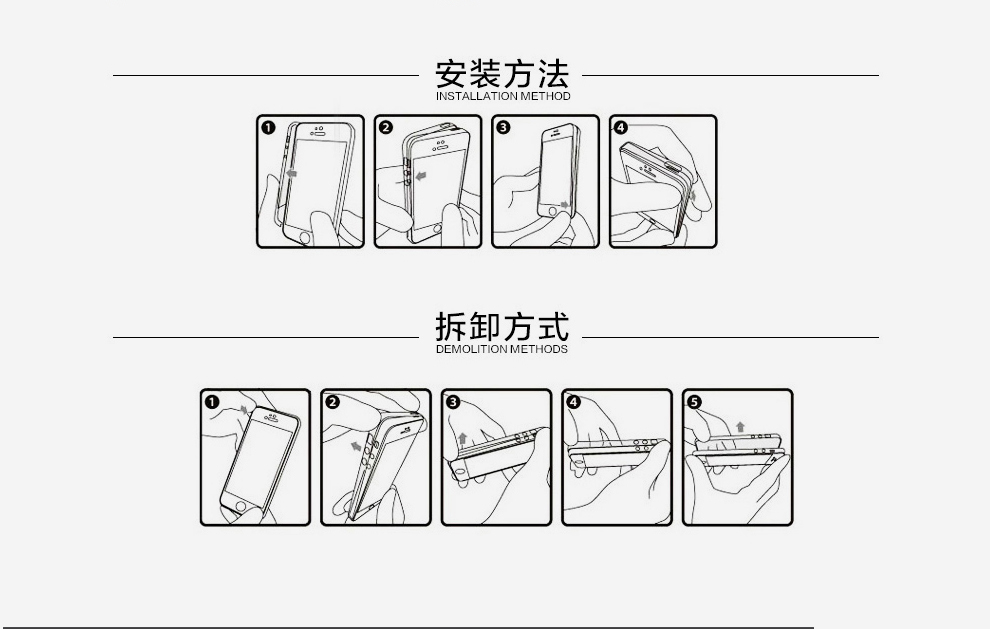 安装方法
INSTALLATION METHOD

1 2 3 4

拆卸方式
DEMOLITION METHODS

1 2 3 4 5