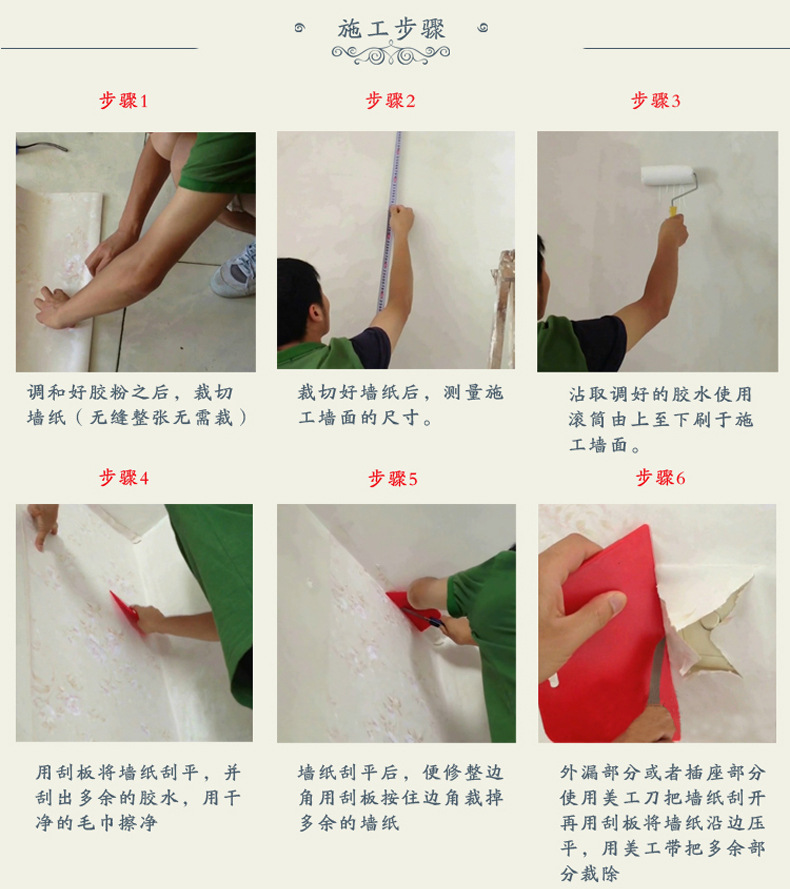 施工步骤

步骤1

调和好胶粉之后，裁切墙纸（无缝整张无需裁）

步骤2

裁切好墙纸后，测量施工墙面的尺寸。

步骤3

沾取调好的胶水使用滚筒由上至下刷于施工墙面。

步骤4

用刮板将墙纸刮平，并刮出多余的胶水，用干净的毛巾擦净

步骤5

墙纸刮平后，便修整边角用刮板按住边角裁掉多余的墙纸

步骤6

外漏部分或者插座部分使用美工刀把墙纸刮开再用刮板将墙纸沿边压平，用美工带把多余部分裁除