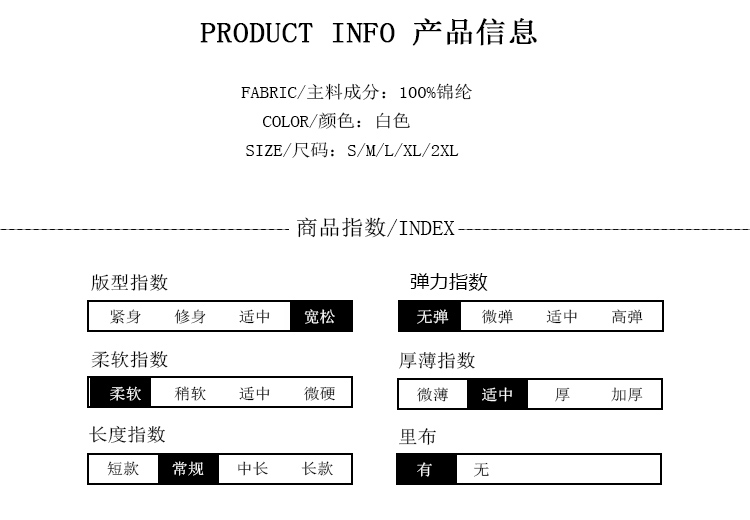 PRODUCT INFO 产品信息

FABRIC/主料成分：100%锦纶
COLOR/颜色：白色
SIZE/尺码：S/M/L/XL/2XL

商品指数/INDEX

版型指数
紧身 修身 适中 宽松

柔软指数
柔软 稍软 适中 微硬

长度指数
短款 常规 中长 长款

弹力指数
无弹 微弹 适中 高弹

厚薄指数
微薄 适中 厚 加厚

里布
有 无