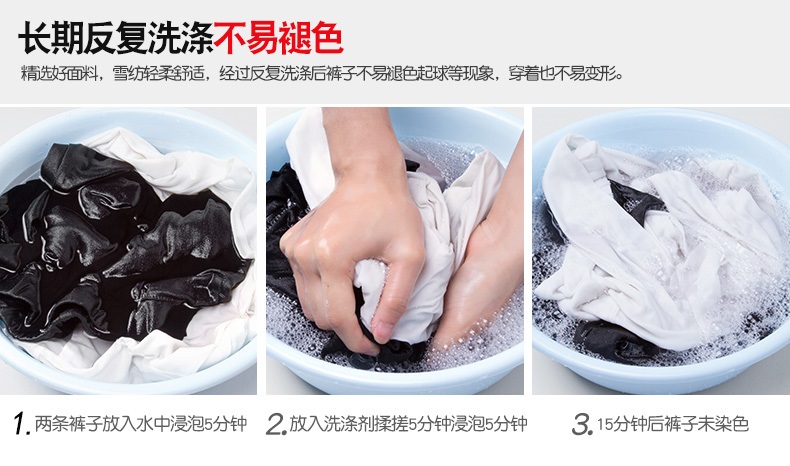 长期反复洗涤不易褪色

精选好面料，雪纺轻柔舒适，经过反复洗涤后裤子不易褪色起球等现象，穿着也不易变形。

1. 两条裤子放入水中浸泡5分钟

2. 放入洗涤剂揉搓5分钟浸泡5分钟

3. 15分钟后裤子未染色