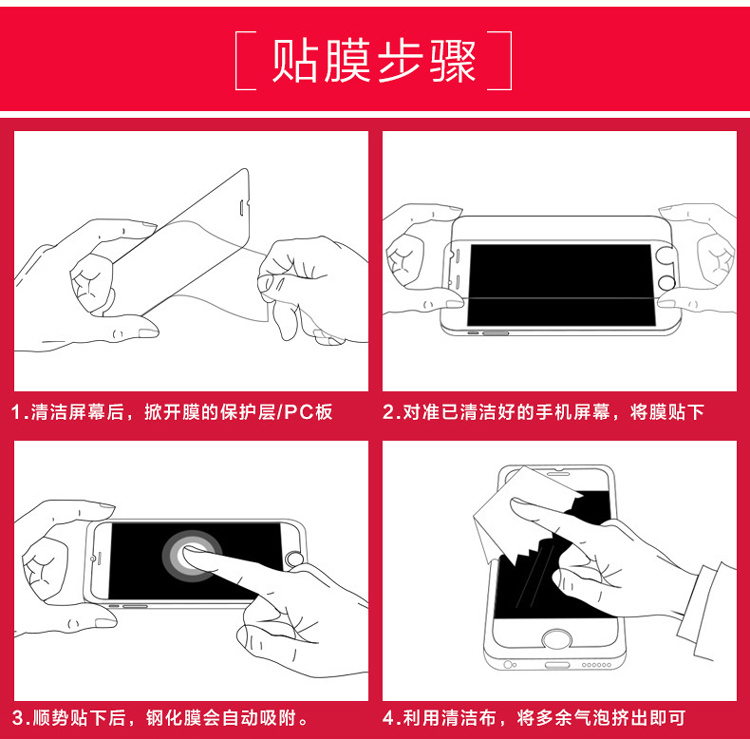 贴膜步骤

1.清洁屏幕后，掀开膜的保护层/PC板

2.对准已清洁好的手机屏幕，将膜贴下

3.顺势贴下后，钢化膜会自动吸附。

4.利用清洁布，将多余气泡挤出即可