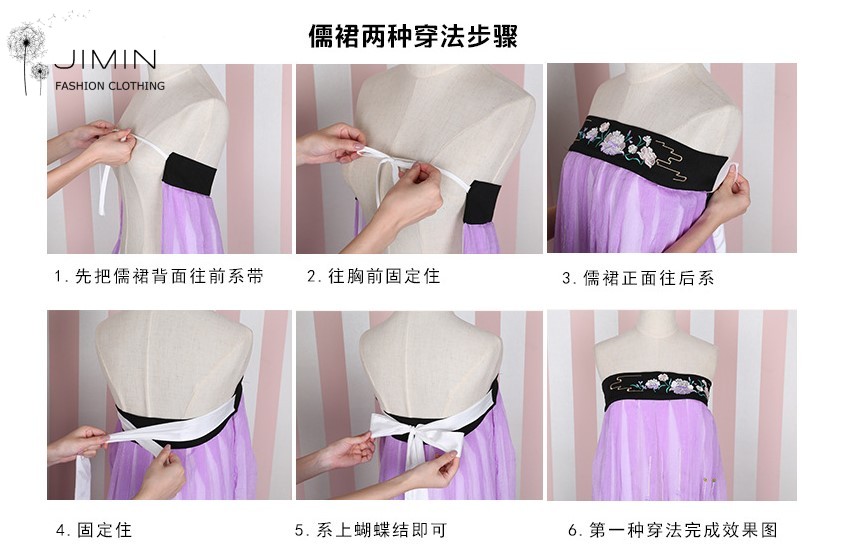 JIMIN
FASHION CLOTHING

儒裙两种穿法步骤

1. 先把儒裙背面往前系带

2. 往胸前固定住

3. 儒裙正面往后系

4. 固定住

5. 系上蝴蝶结即可

6. 第一种穿法完成效果图